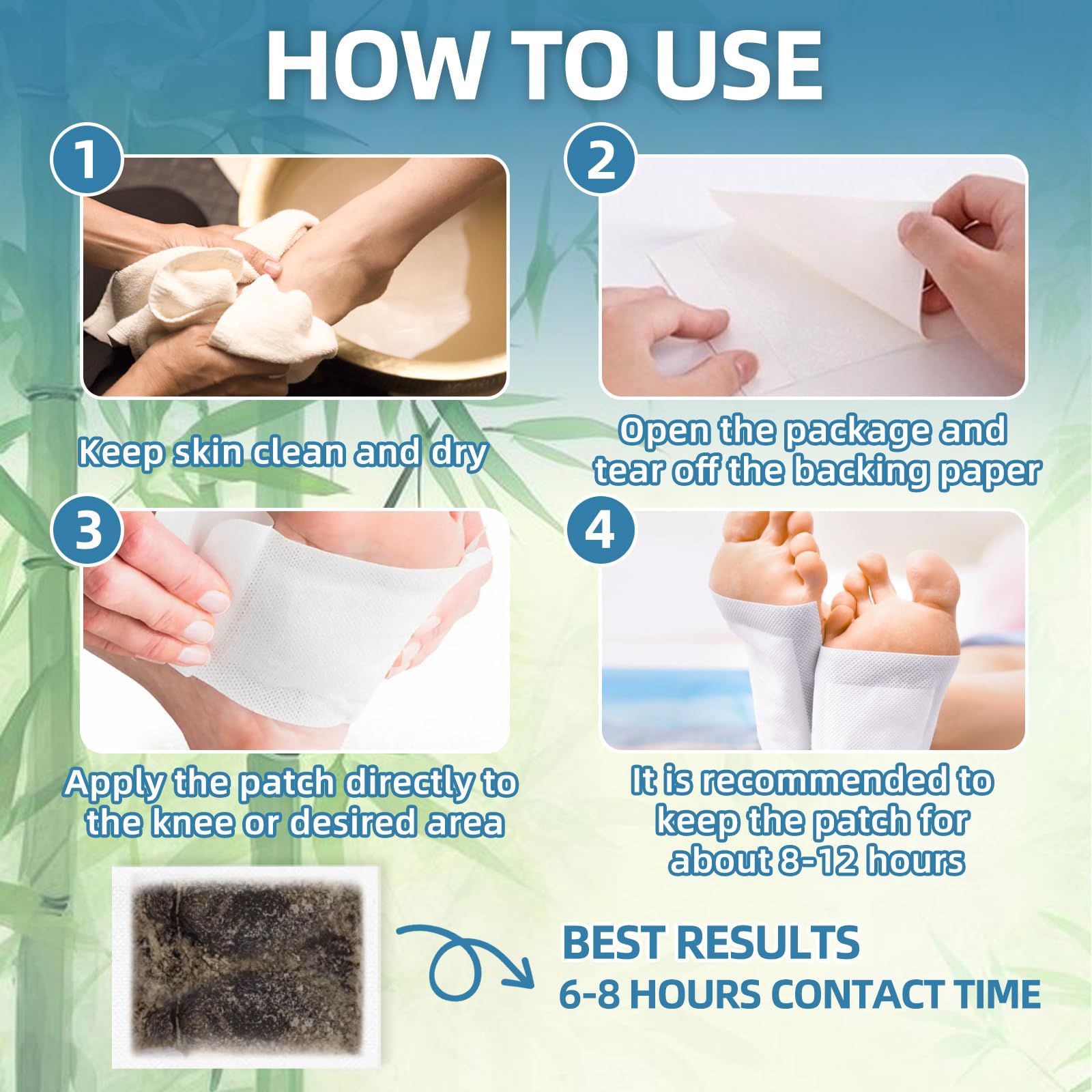 HOW TO USE

1

Keep skin clean and dry

2

Open the package and tear off the backing paper

3

Apply the patch directly to the knee or desired area

4

It is recommended to keep the patch for about 8-12 hours

BEST RESULTS
6-8 HOURS CONTACT TIME