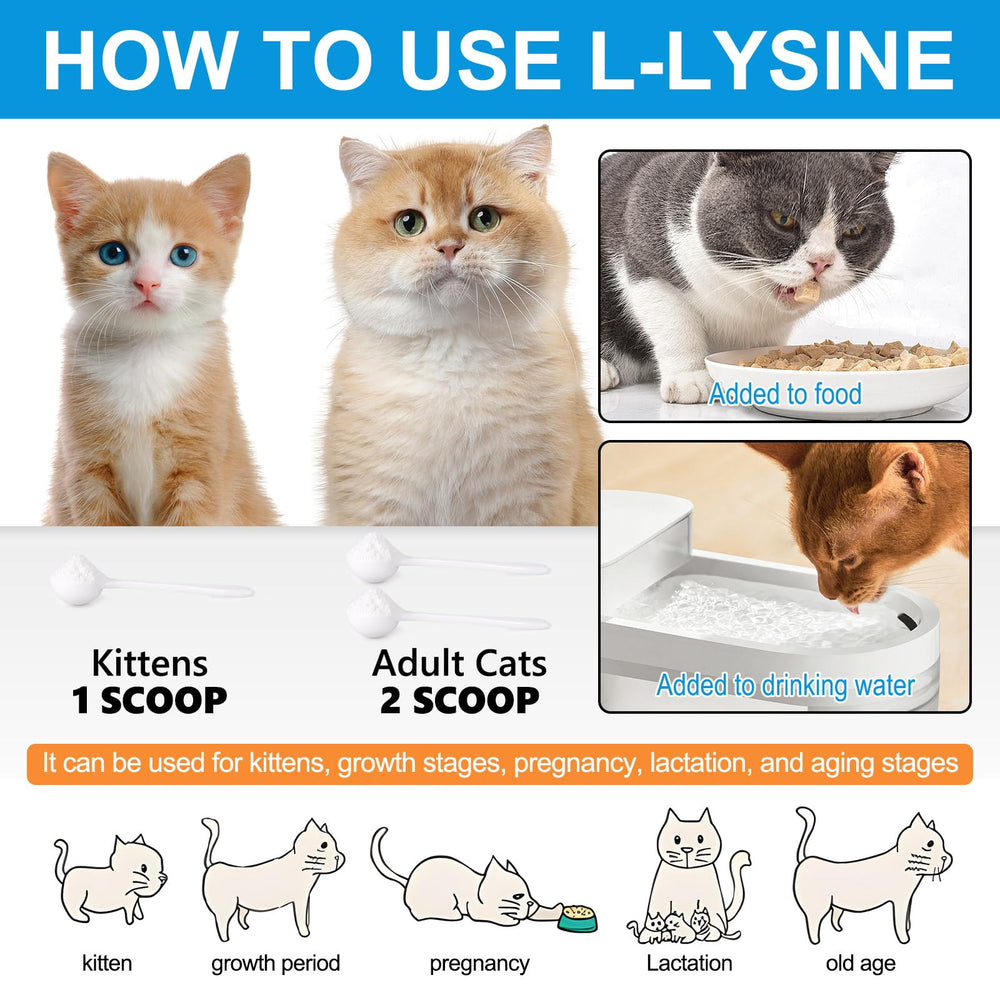 HOW TO USE L-LYSINE

Added to food

Added to drinking water

Kittens
1 SCOOP

Adult Cats
2 SCOOP

It can be used for kittens, growth stages, pregnancy, lactation, and aging stages

kitten

growth period

pregnancy

Lactation

old age