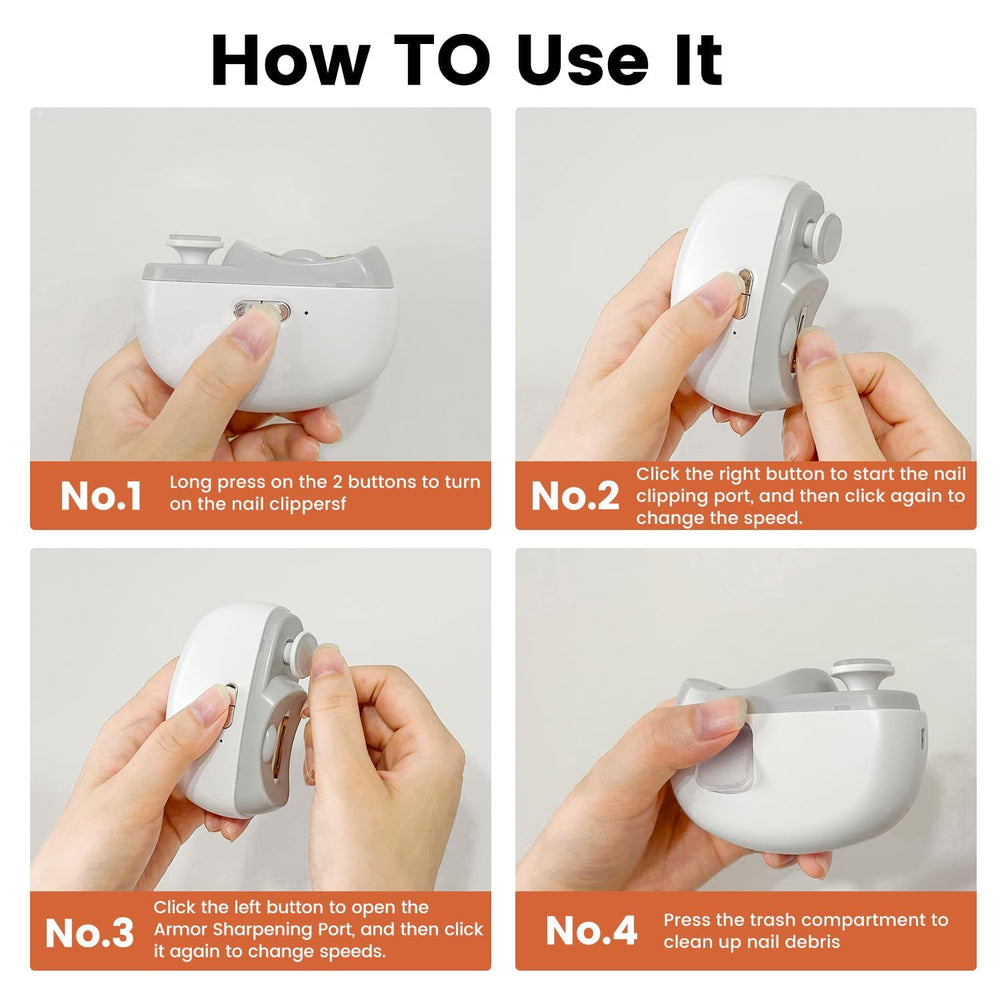 How TO Use It

No.1 Long press on the 2 buttons to turn on the nail clippersf

No.2 Click the right button to start the nail clipping port, and then click again to change the speed.

No.3 Click the left button to open the Armor Sharpening Port, and then click it again to change speeds.

No.4 Press the trash compartment to clean up nail debris