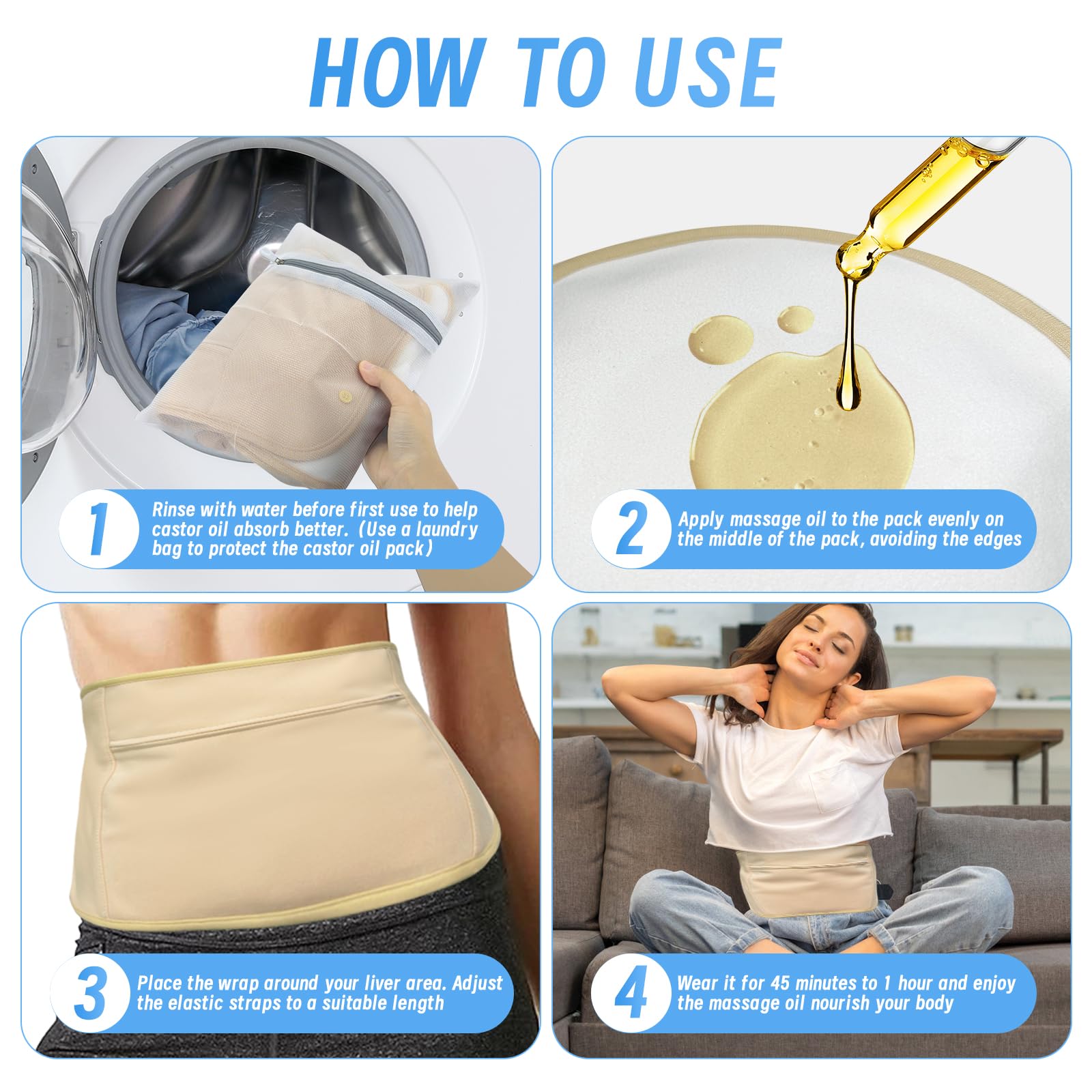 HOW TO USE

1 Rinse with water before first use to help castor oil absorb better. (Use a laundry bag to protect the castor oil pack)

2 Apply massage oil to the pack evenly on the middle of the pack, avoiding the edges

3 Place the wrap around your liver area. Adjust the elastic straps to a suitable length

4 Wear it for 45 minutes to 1 hour and enjoy the massage oil nourish your body