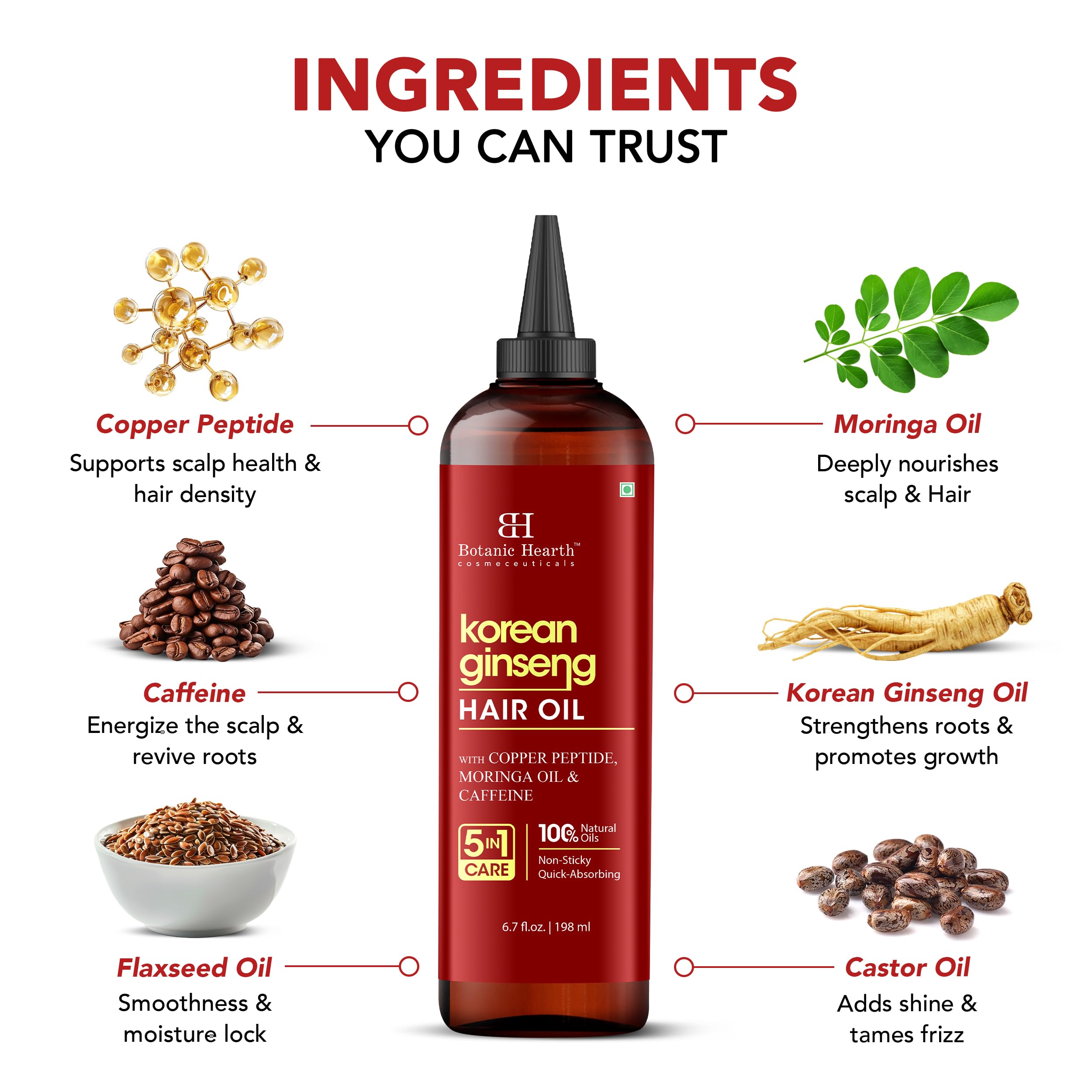 INGREDIENTS
YOU CAN TRUST

Copper Peptide
Supports scalp health & hair density

Caffeine
Energize the scalp & revive roots

Flaxseed Oil
Smoothness & moisture lock

BH
Botanic Hearth™
cosmeceuticals

korean ginseng
HAIR OIL

WITH COPPER PEPTIDE, MORINGA OIL & CAFFEINE

5 IN 1 CARE

100% Natural Oils
Non-Sticky
Quick-Absorbing

6.7 fl.oz. | 198 ml

Moringa Oil
Deeply nourishes scalp & Hair

Korean Ginseng Oil
Strengthens roots & promotes growth

Castor Oil
Adds shine & tames frizz