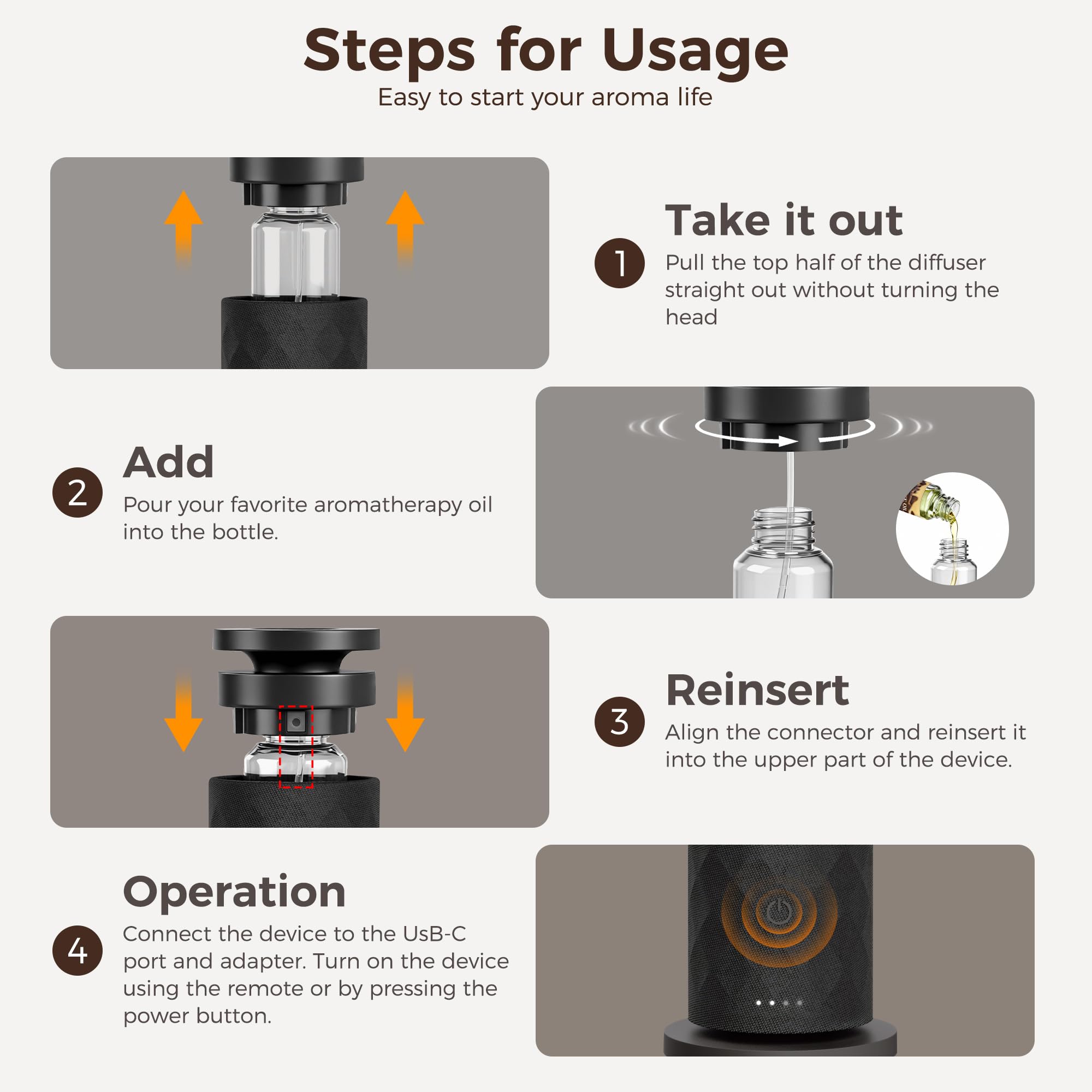 Steps for Usage
Easy to start your aroma life

1
Take it out
Pull the top half of the diffuser straight out without turning the head

2
Add
Pour your favorite aromatherapy oil into the bottle.

3
Reinsert
Align the connector and reinsert it into the upper part of the device.

4
Operation
Connect the device to the UsB-C port and adapter. Turn on the device using the remote or by pressing the power button.