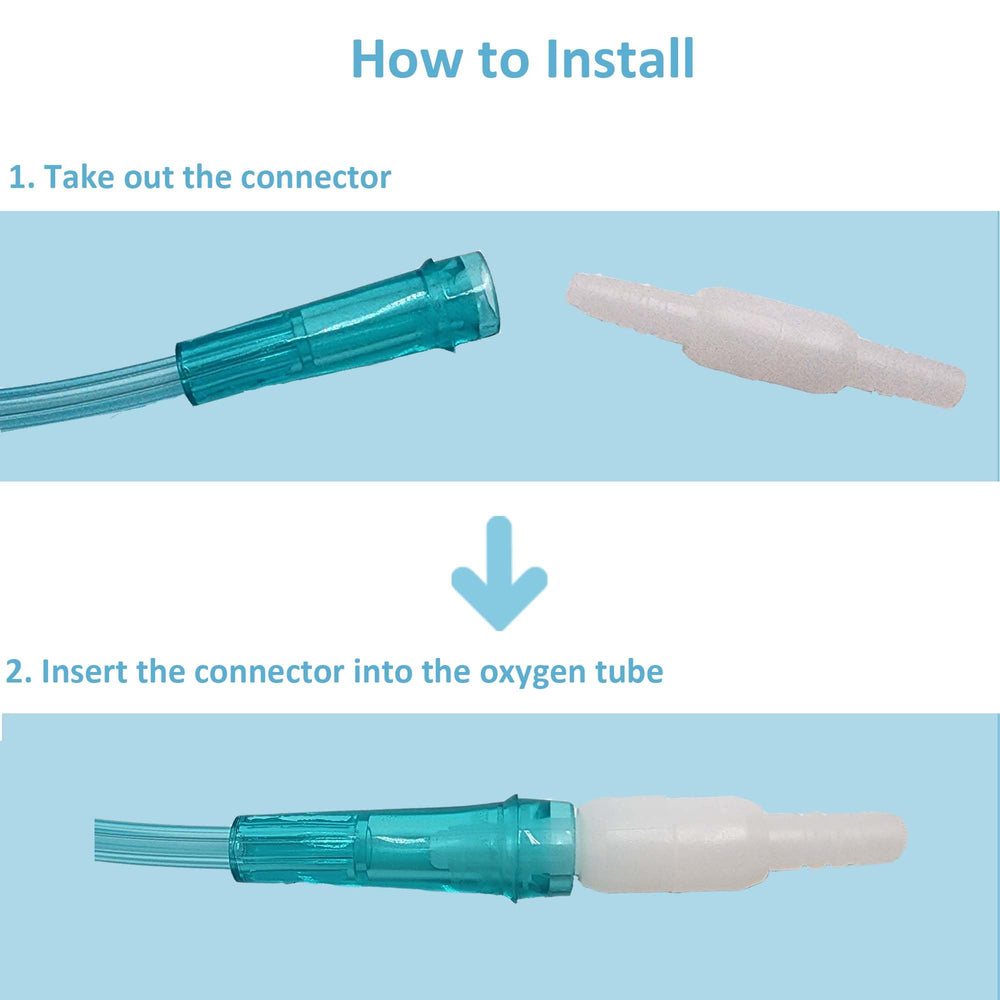 How to Install

1. Take out the connector

2. Insert the connector into the oxygen tube