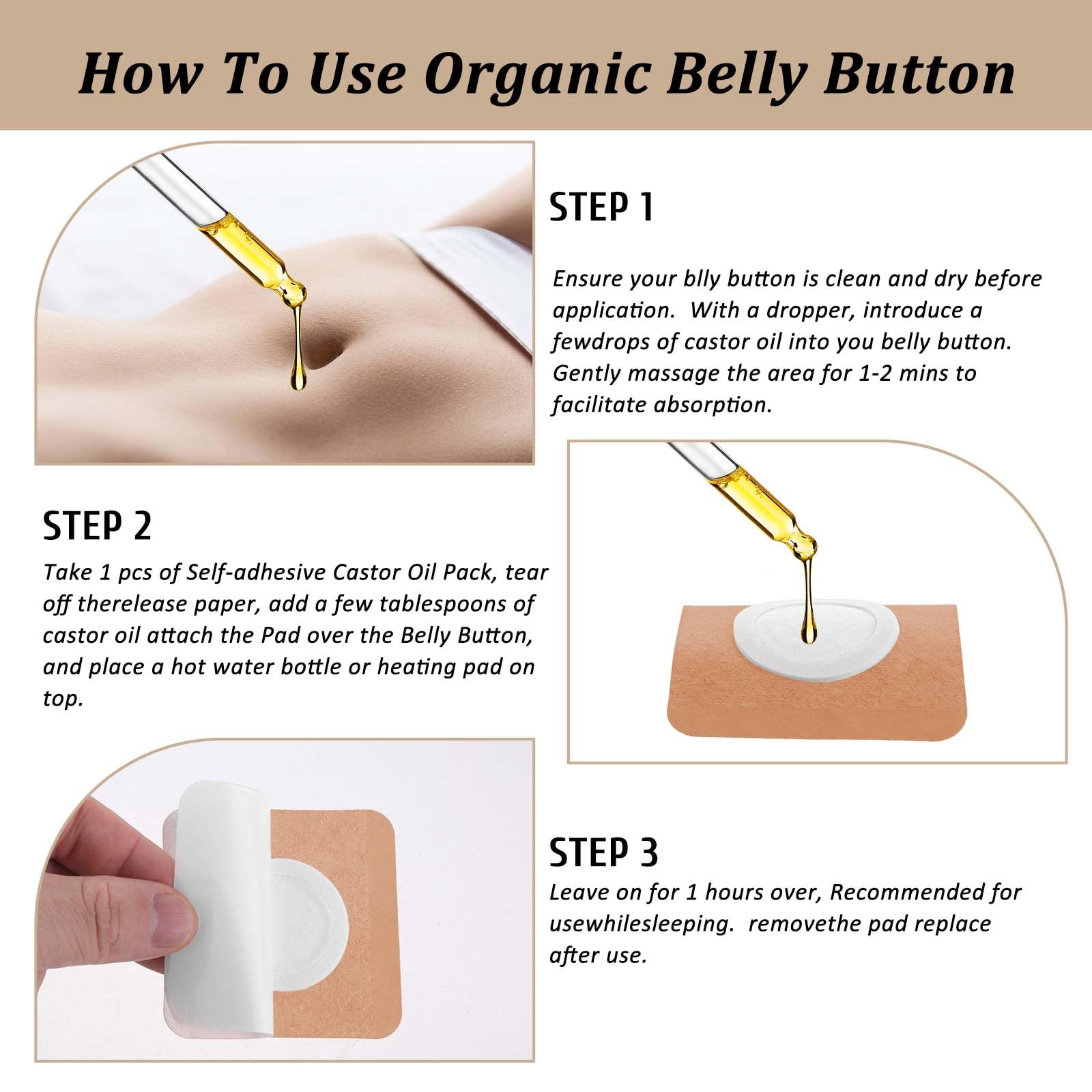 How To Use Organic Belly Button

STEP 1

Ensure your blly button is clean and dry before application.  With a dropper, introduce a fewdrops of castor oil into you belly button. Gently massage the area for 1-2 mins to facilitate absorption.

STEP 2

Take 1 pcs of Self-adhesive Castor Oil Pack, tear off therelease paper, add a few tablespoons of castor oil attach the Pad over the Belly Button, and place a hot water bottle or heating pad on top.

STEP 3

Leave on for 1 hours over, Recommended for usewhilesleeping.  removethe pad replace after use.