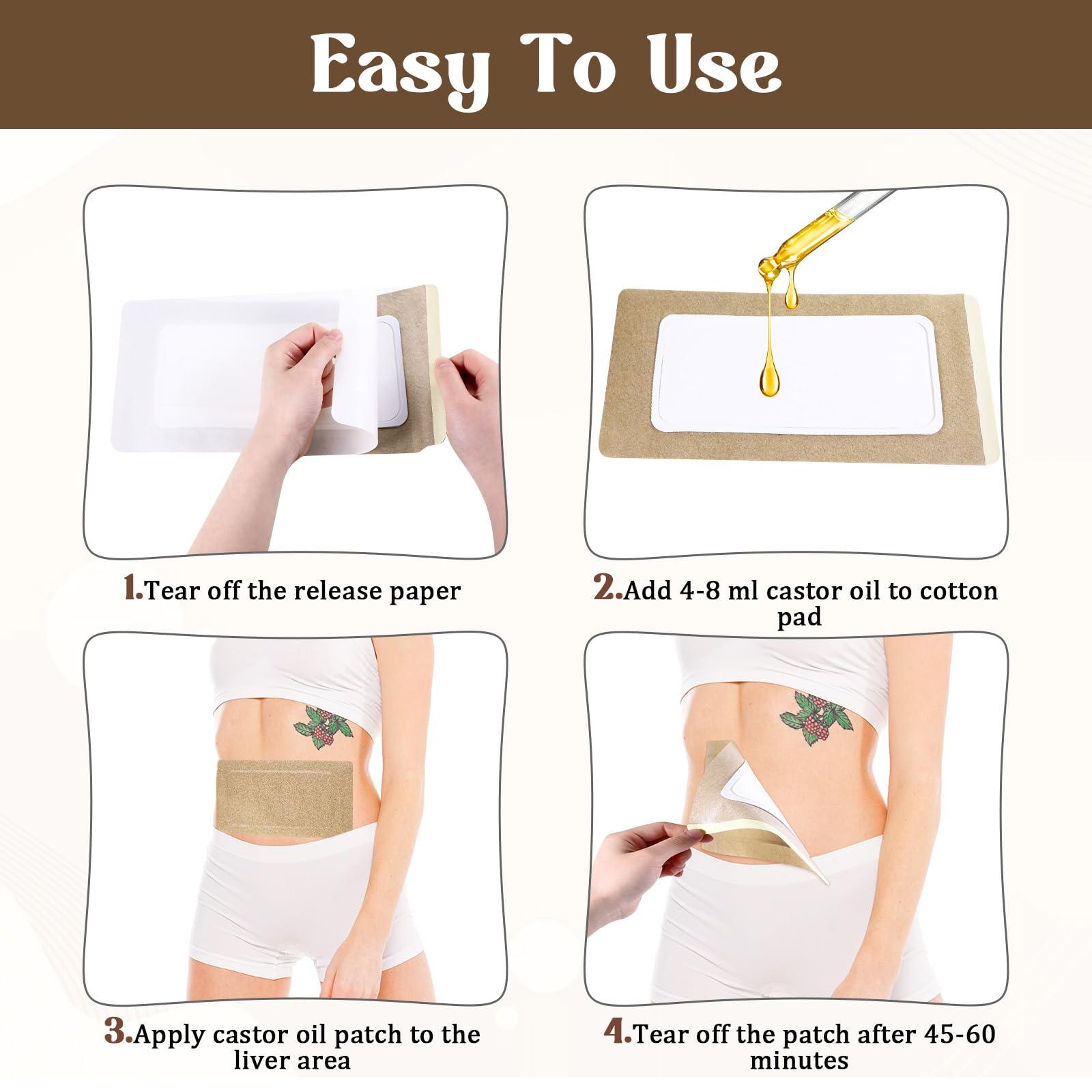 Easy To Use

1.Tear off the release paper

2.Add 4-8 ml castor oil to cotton pad

3.Apply castor oil patch to the liver area

4.Tear off the patch after 45-60 minutes