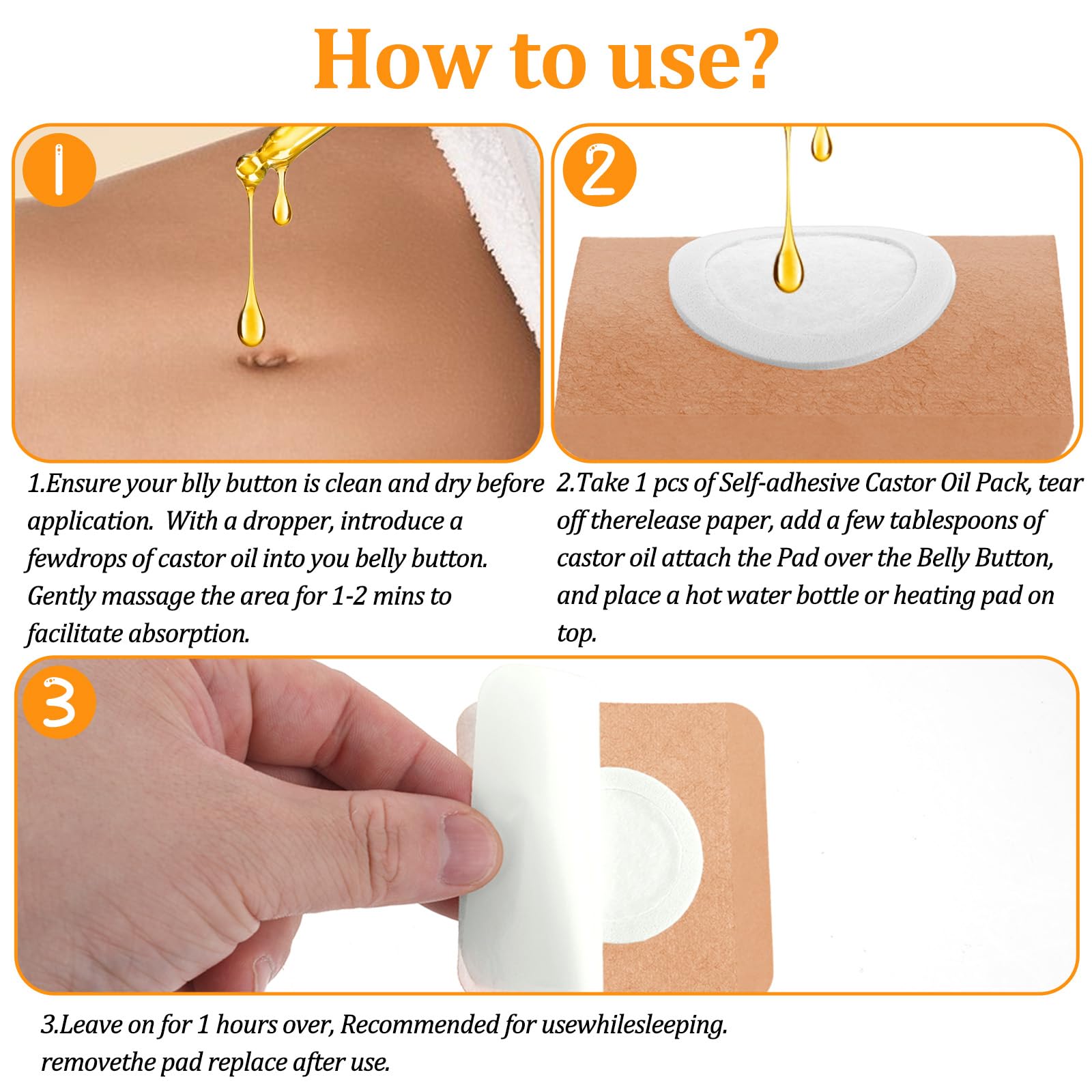 How to use?

1

2

1.Ensure your blly button is clean and dry before application. With a dropper, introduce a fewdrops of castor oil into you belly button. Gently massage the area for 1-2 mins to facilitate absorption.

2.Take 1 pcs of Self-adhesive Castor Oil Pack, tear off therelease paper, add a few tablespoons of castor oil attach the Pad over the Belly Button, and place a hot water bottle or heating pad on top.

3

3.Leave on for 1 hours over, Recommended for usewhilesleeping. removethe pad replace after use.