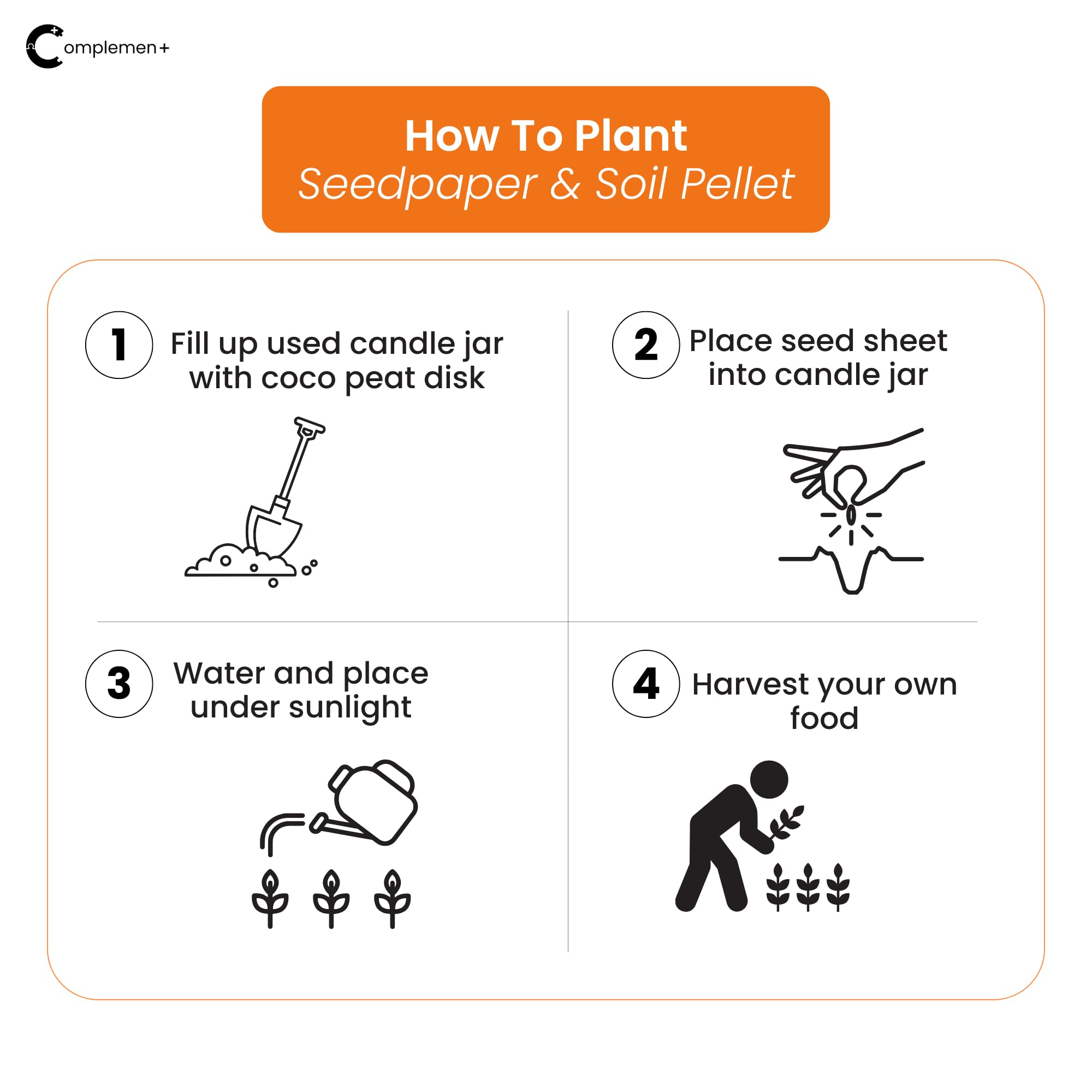 Complemen+

How To Plant
Seedpaper & Soil Pellet

1 Fill up used candle jar with coco peat disk

2 Place seed sheet into candle jar

3 Water and place under sunlight

4 Harvest your own food