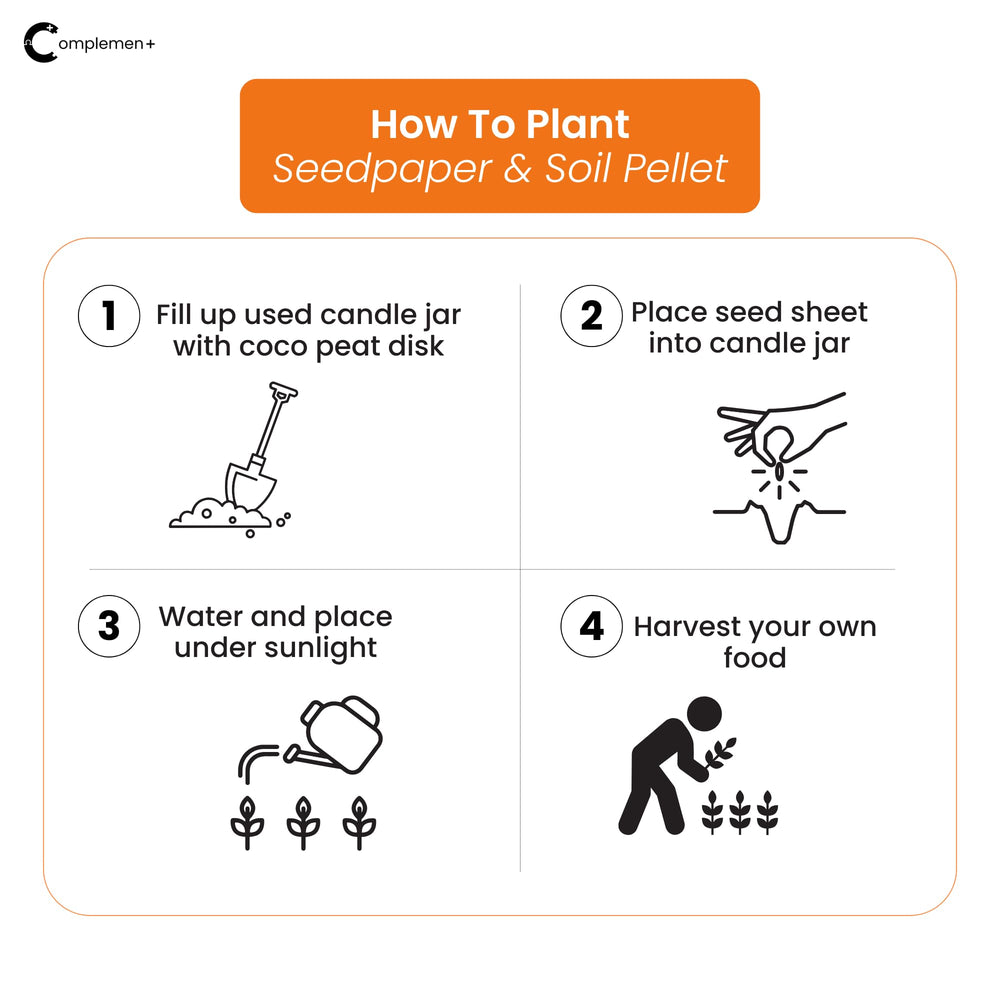 Complemen+

How To Plant
Seedpaper & Soil Pellet

1 Fill up used candle jar with coco peat disk

2 Place seed sheet into candle jar

3 Water and place under sunlight

4 Harvest your own food