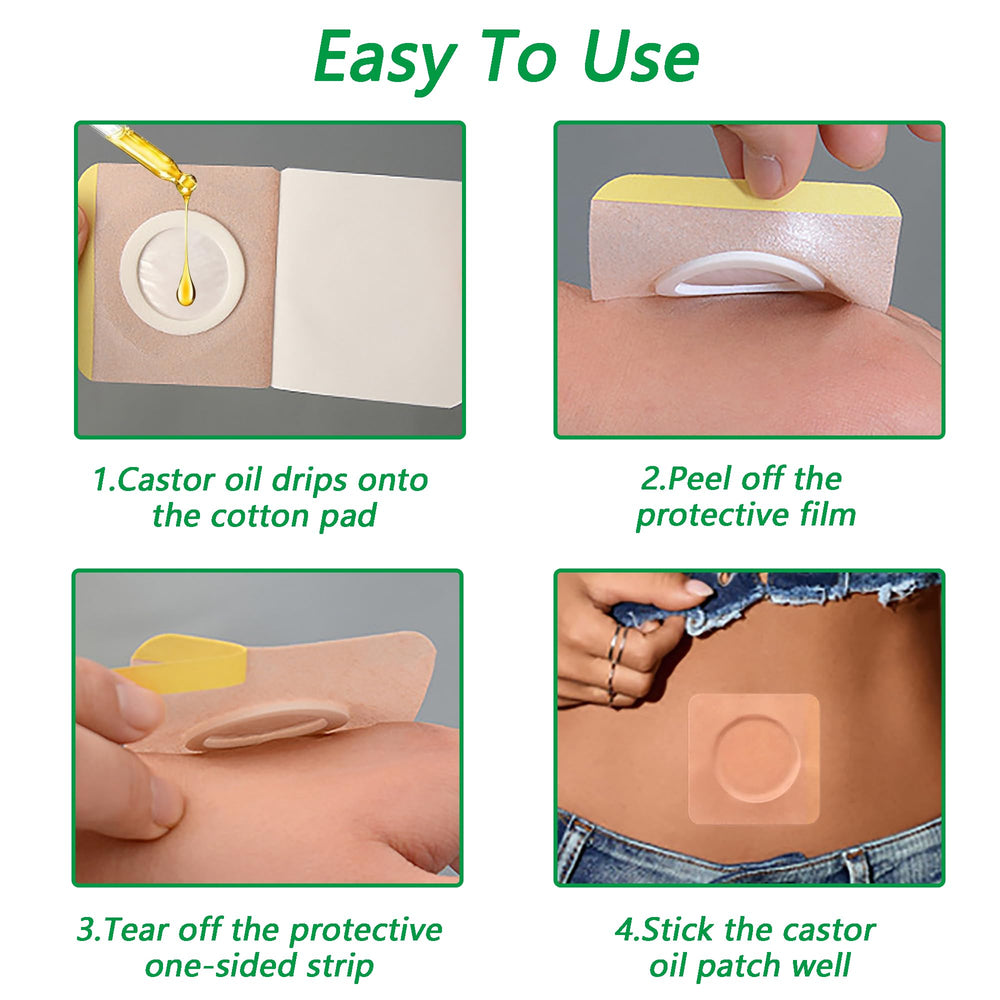 Easy To Use

1.Castor oil drips onto the cotton pad

2.Peel off the protective film

3.Tear off the protective one-sided strip

4.Stick the castor oil patch well