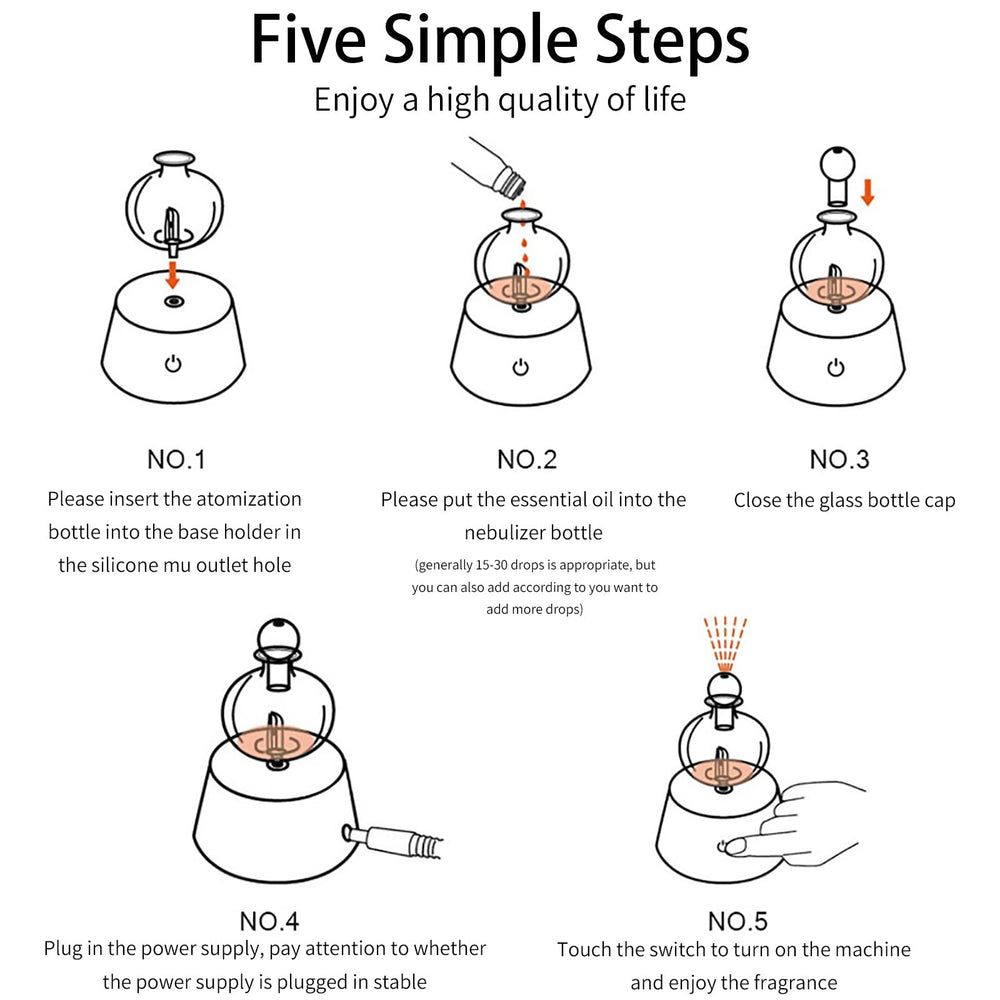 Five Simple Steps

Enjoy a high quality of life

NO.1

Please insert the atomization bottle into the base holder in the silicone mu outlet hole

NO.2

Please put the essential oil into the nebulizer bottle

(generally 15-30 drops is appropriate, but you can also add according to you want to add more drops)

NO.3

Close the glass bottle cap

NO.4

Plug in the power supply, pay attention to whether the power supply is plugged in stable

NO.5

Touch the switch to turn on the machine and enjoy the fragrance