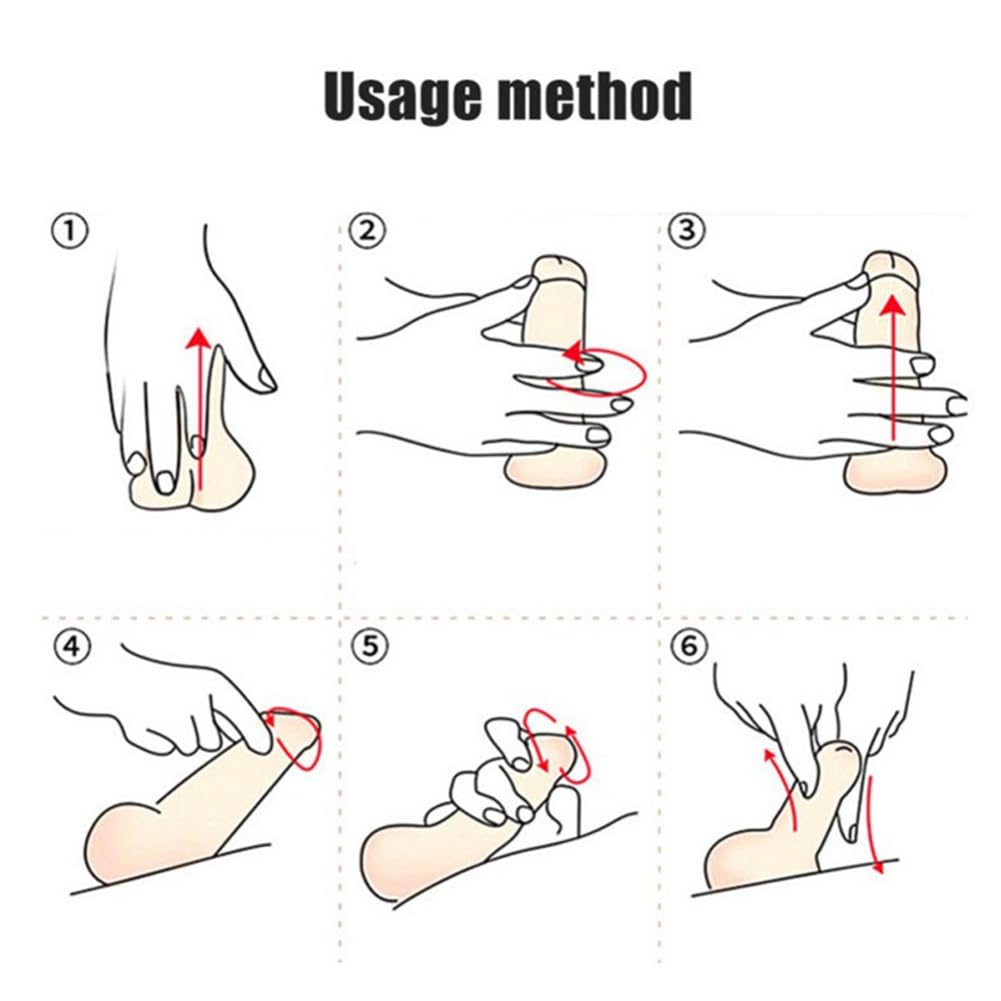 Usage method

①

②

③

④

⑤

⑥