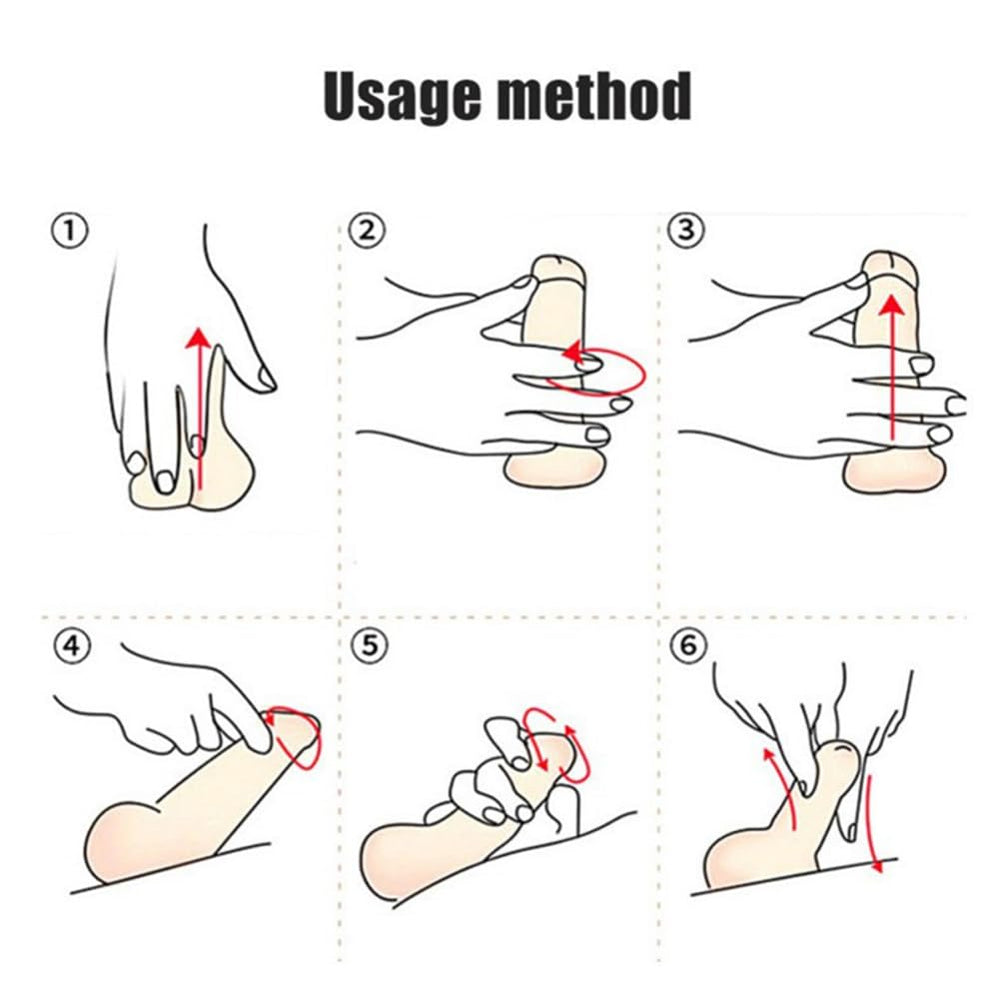 Usage method

①

②

③

④

⑤

⑥