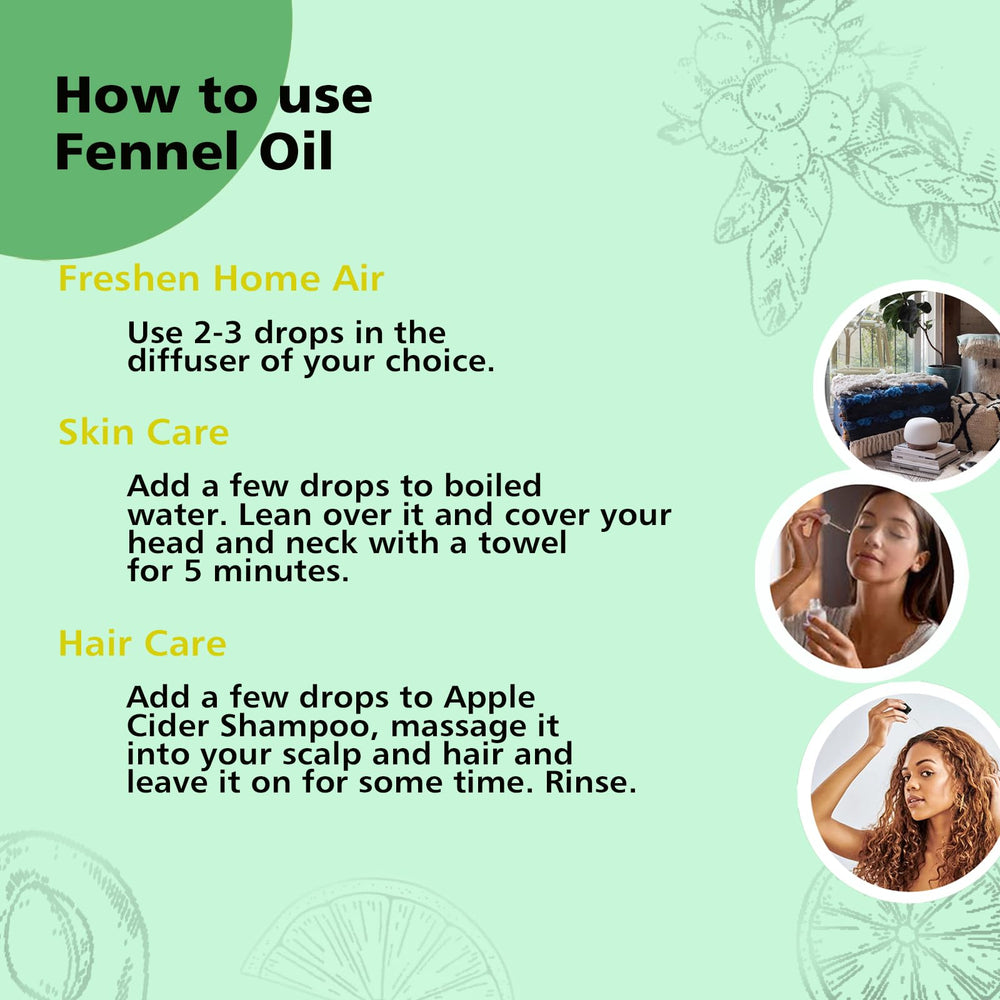 How to use Fennel Oil

Freshen Home Air

Use 2-3 drops in the diffuser of your choice.

Skin Care

Add a few drops to boiled water. Lean over it and cover your head and neck with a towel for 5 minutes.

Hair Care

Add a few drops to Apple Cider Shampoo, massage it into your scalp and hair and leave it on for some time. Rinse.