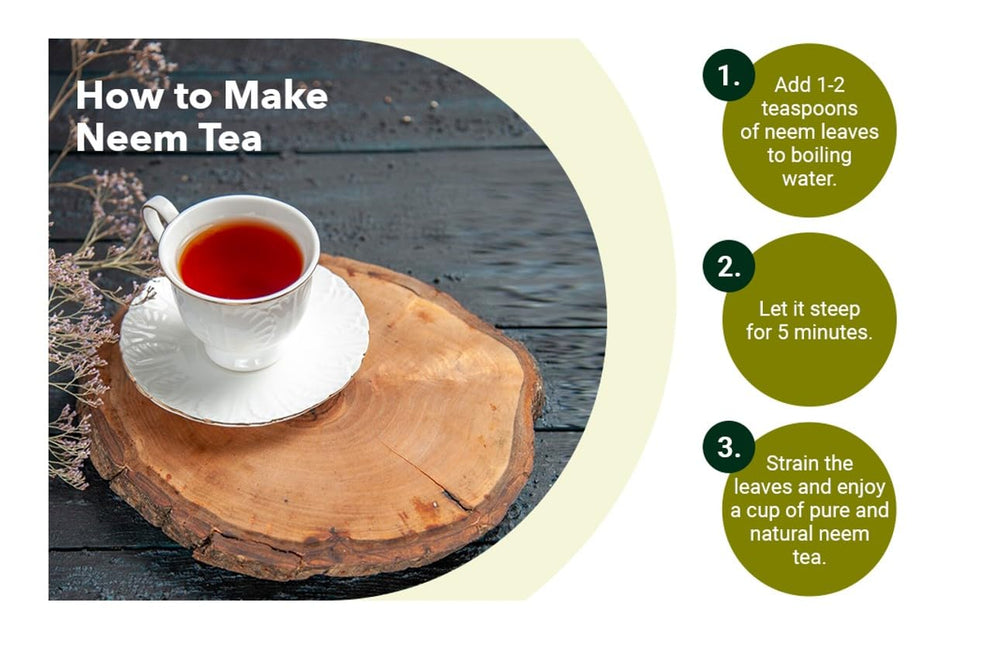 How to Make Neem Tea

1.
Add 1-2 teaspoons of neem leaves to boiling water.

2.
Let it steep for 5 minutes.

3.
Strain the leaves and enjoy a cup of pure and natural neem tea.