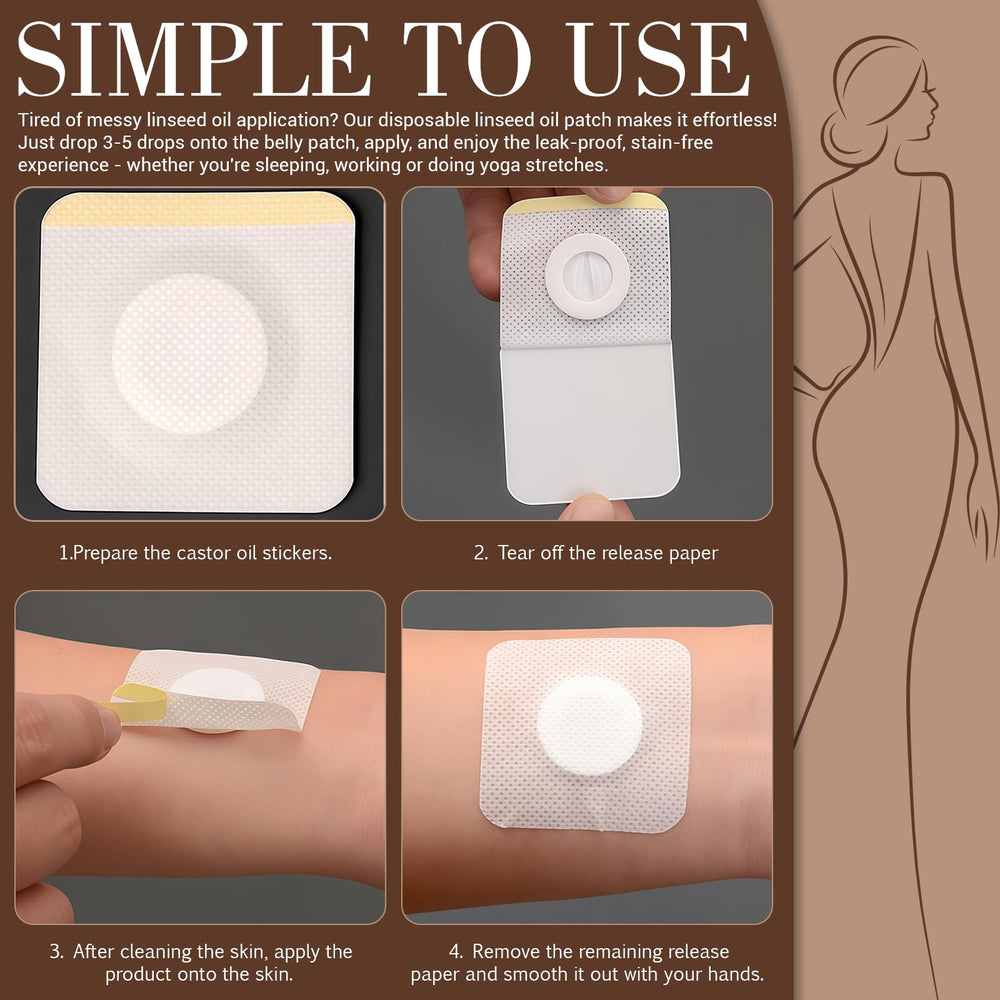 SIMPLE TO USE

Tired of messy linseed oil application? Our disposable linseed oil patch makes it effortless! Just drop 3-5 drops onto the belly patch, apply, and enjoy the leak-proof, stain-free experience - whether you're sleeping, working or doing yoga stretches.

1.Prepare the castor oil stickers.

2. Tear off the release paper

3. After cleaning the skin, apply the product onto the skin.

4. Remove the remaining release paper and smooth it out with your hands.