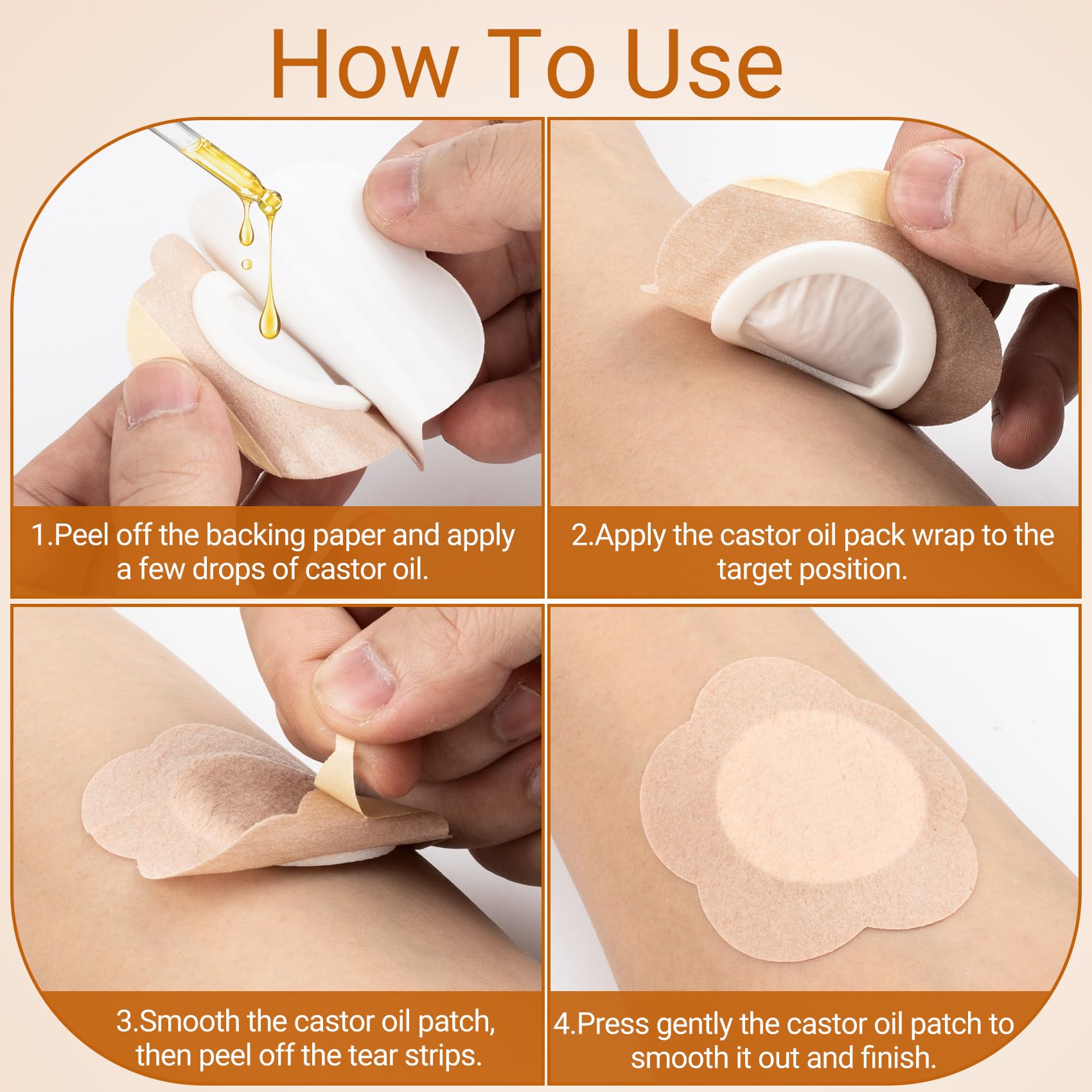 How To Use

1.Peel off the backing paper and apply a few drops of castor oil.

2.Apply the castor oil pack wrap to the target position.

3.Smooth the castor oil patch, then peel off the tear strips.

4.Press gently the castor oil patch to smooth it out and finish.