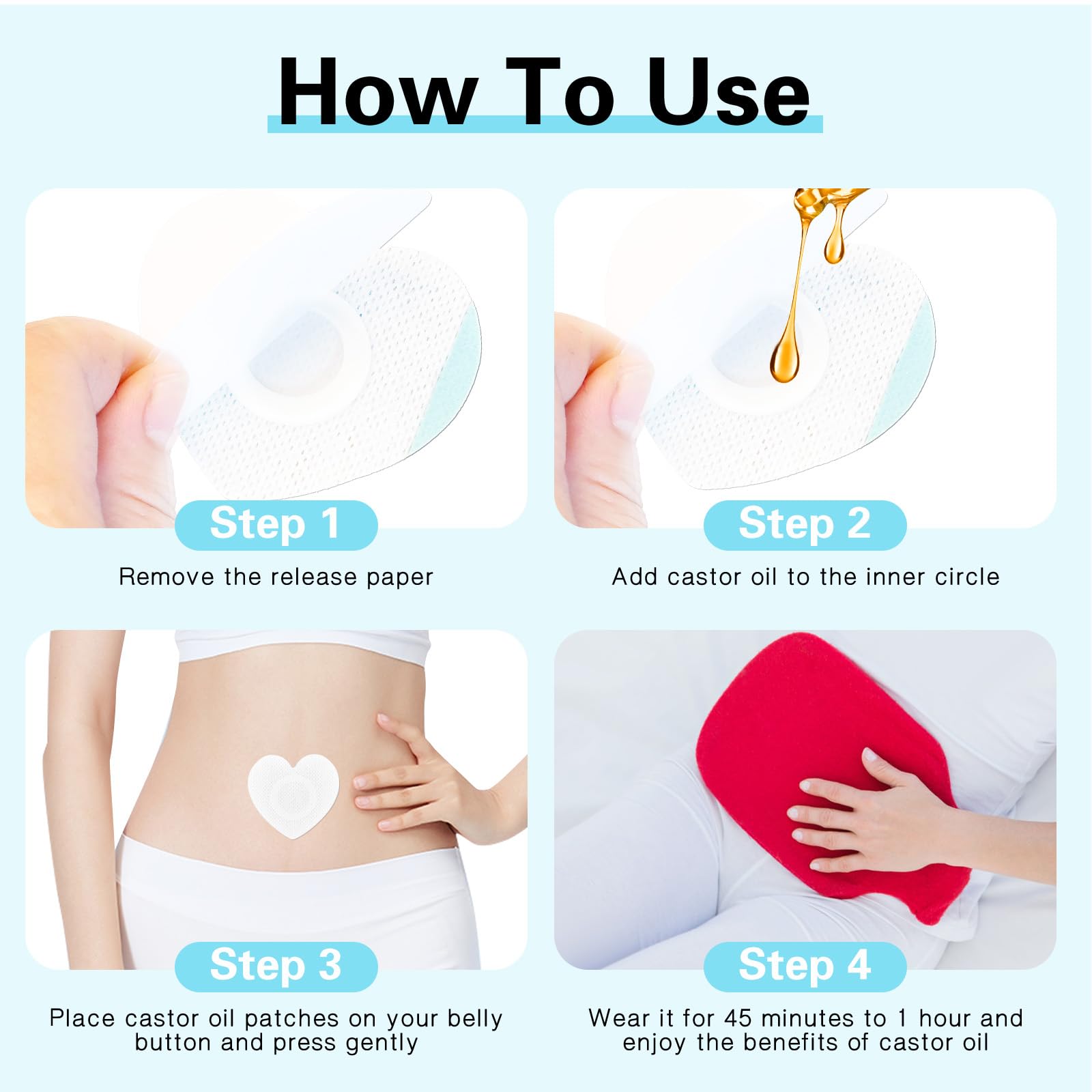 How To Use

Step 1
Remove the release paper

Step 2
Add castor oil to the inner circle

Step 3
Place castor oil patches on your belly button and press gently

Step 4
Wear it for 45 minutes to 1 hour and enjoy the benefits of castor oil