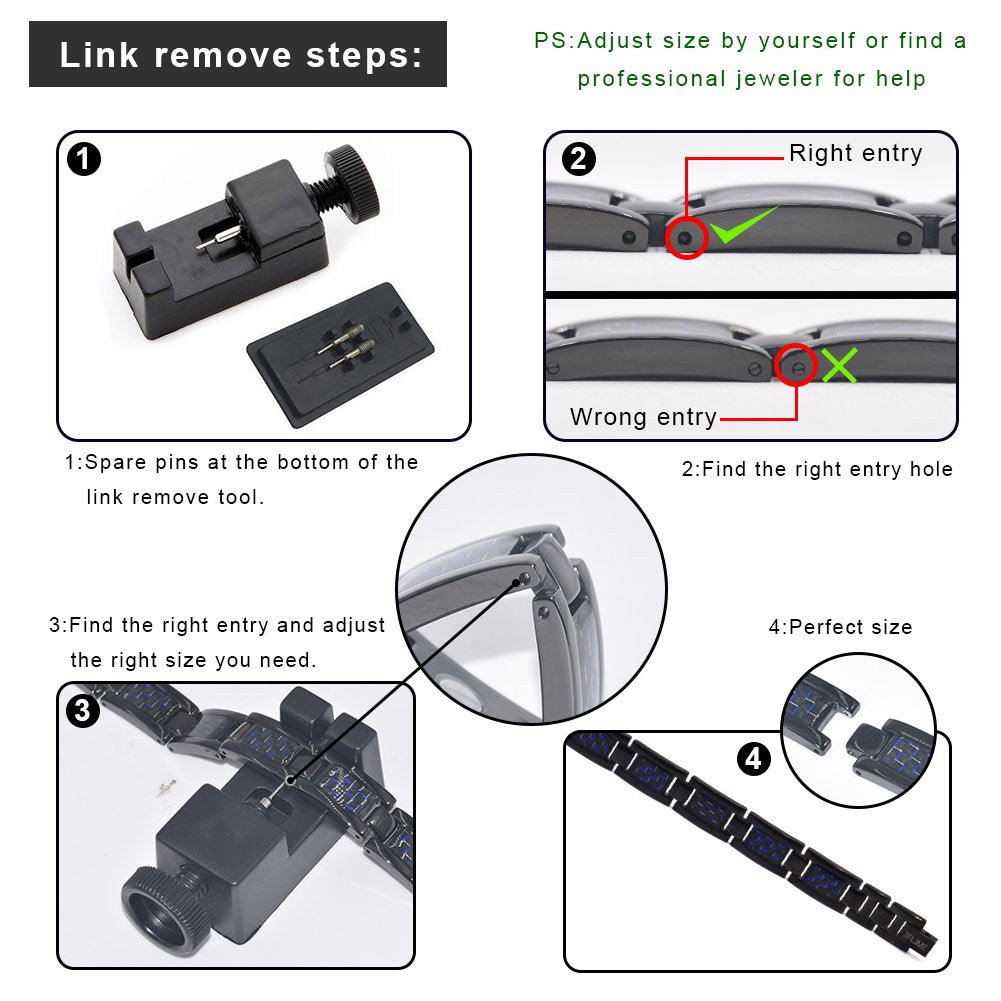 Link remove steps:

PS:Adjust size by yourself or find a professional jeweler for help

1

2

Right entry

Wrong entry

1:Spare pins at the bottom of the link remove tool.

2:Find the right entry hole

3:Find the right entry and adjust the right size you need.

4:Perfect size

3

4