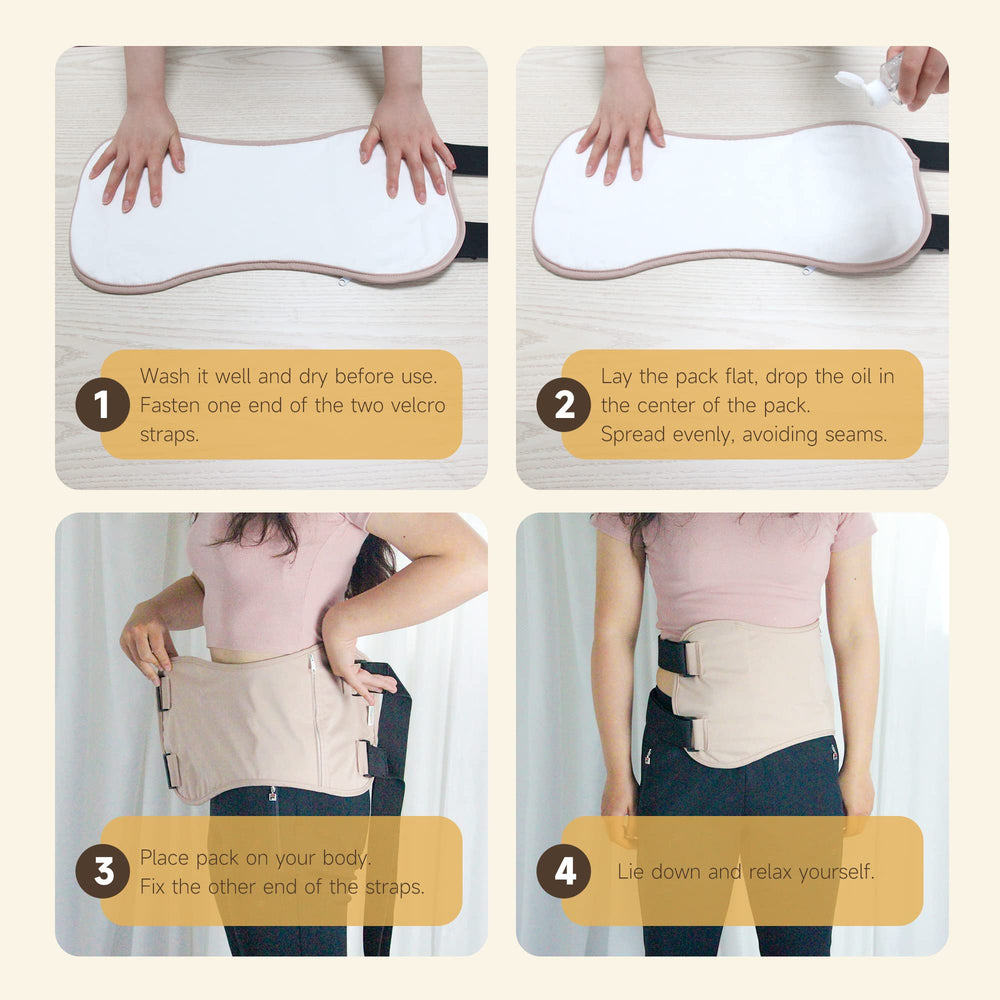 1
Wash it well and dry before use.
Fasten one end of the two velcro straps.

2
Lay the pack flat, drop the oil in the center of the pack.
Spread evenly, avoiding seams.

3
Place pack on your body.
Fix the other end of the straps.

4
Lie down and relax yourself.