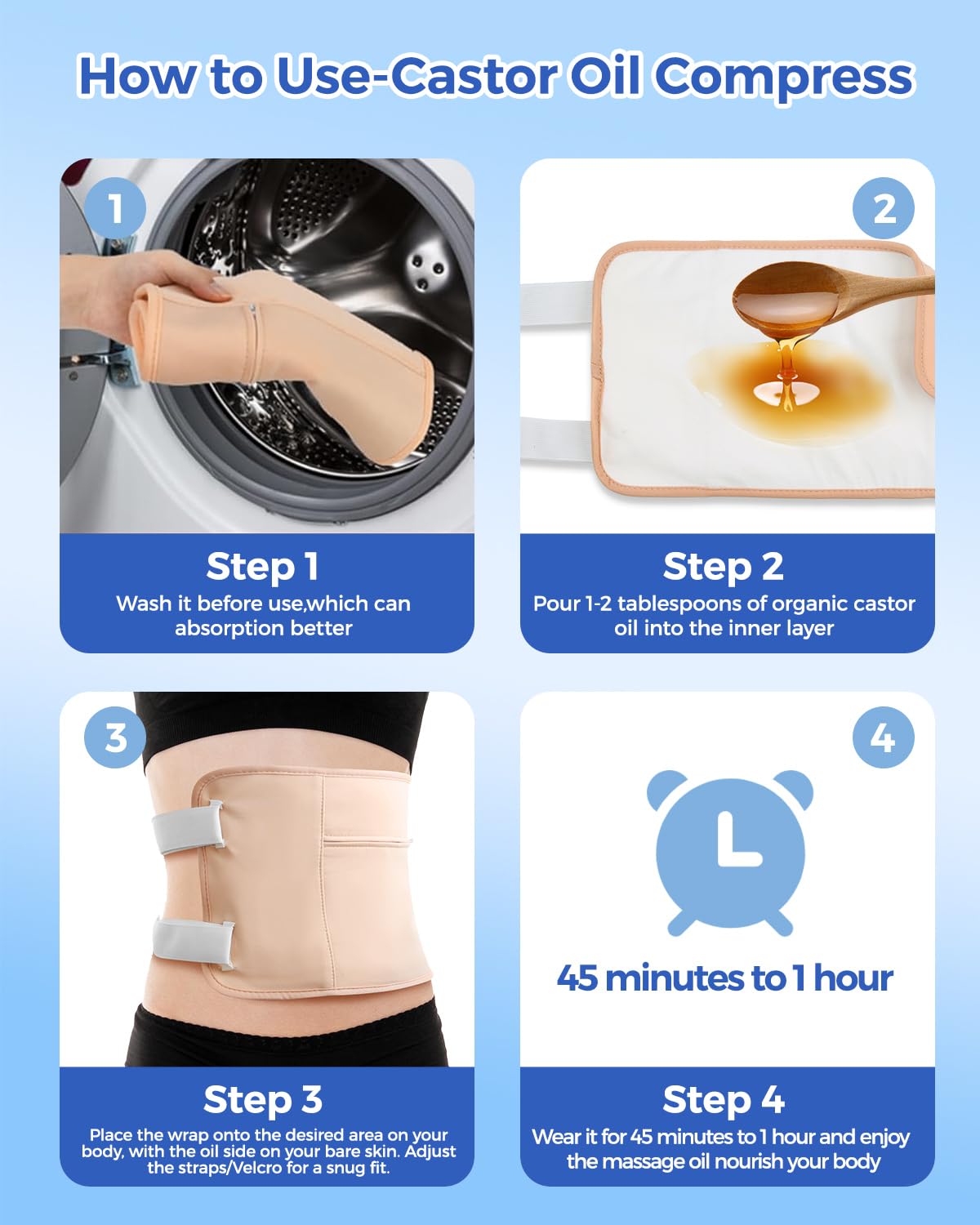 How to Use-Castor Oil Compress

1

Step 1
Wash it before use,which can absorption better

2

Step 2
Pour 1-2 tablespoons of organic castor oil into the inner layer

3

Step 3
Place the wrap onto the desired area on your body, with the oil side on your bare skin. Adjust the straps/Velcro for a snug fit.

4

45 minutes to 1 hour

Step 4
Wear it for 45 minutes to 1 hour and enjoy the massage oil nourish your body