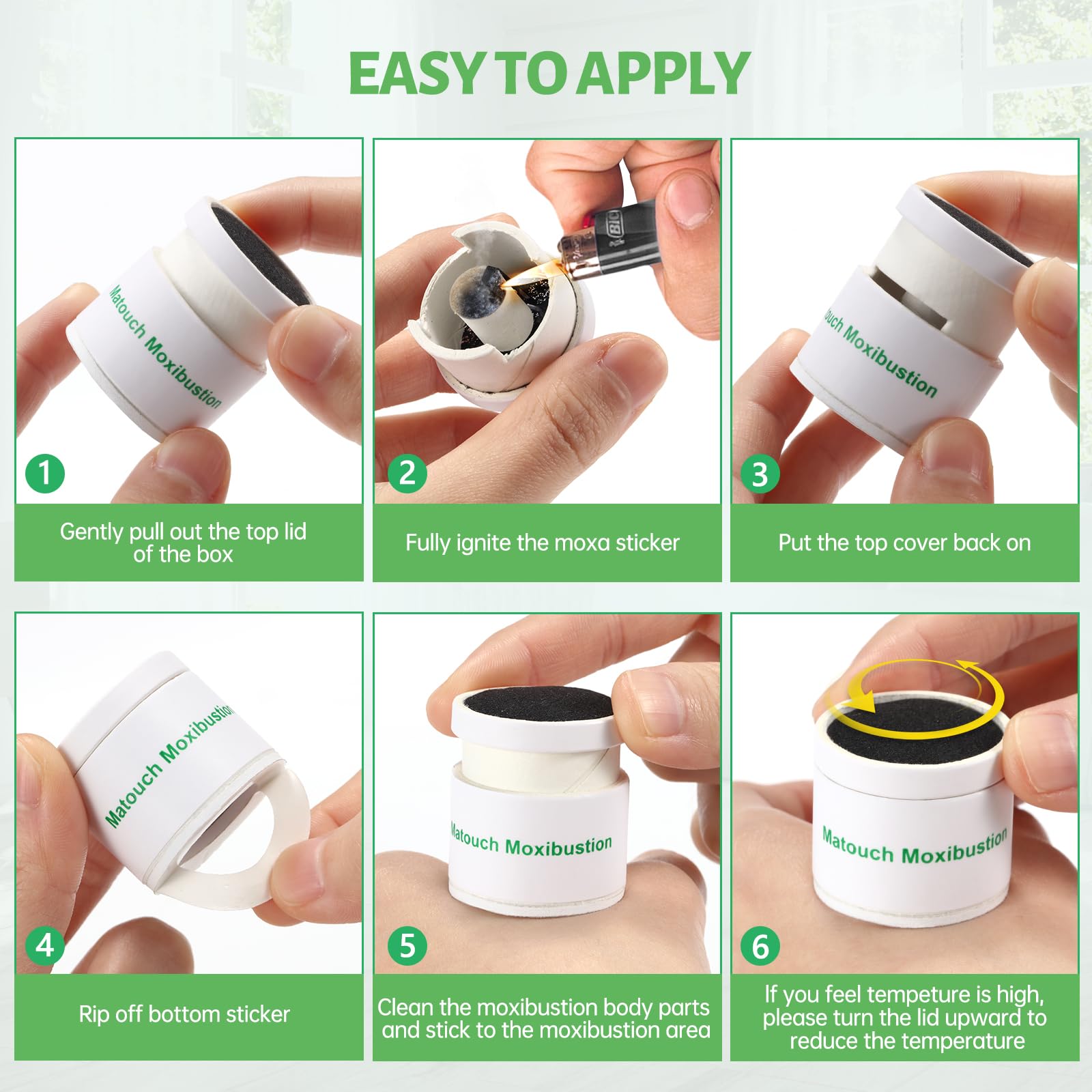 EASY TO APPLY

Matouch Moxibustion

1

Gently pull out the top lid of the box

BIC

2

Fully ignite the moxa sticker

ouch Moxibustion

3

Put the top cover back on

Matouch Moxibustion

4

Rip off bottom sticker

Matouch Moxibustion

5

Clean the moxibustion body parts and stick to the moxibustion area

Matouch Moxibustion

6

If you feel tempeture is high, please turn the lid upward to reduce the temperature