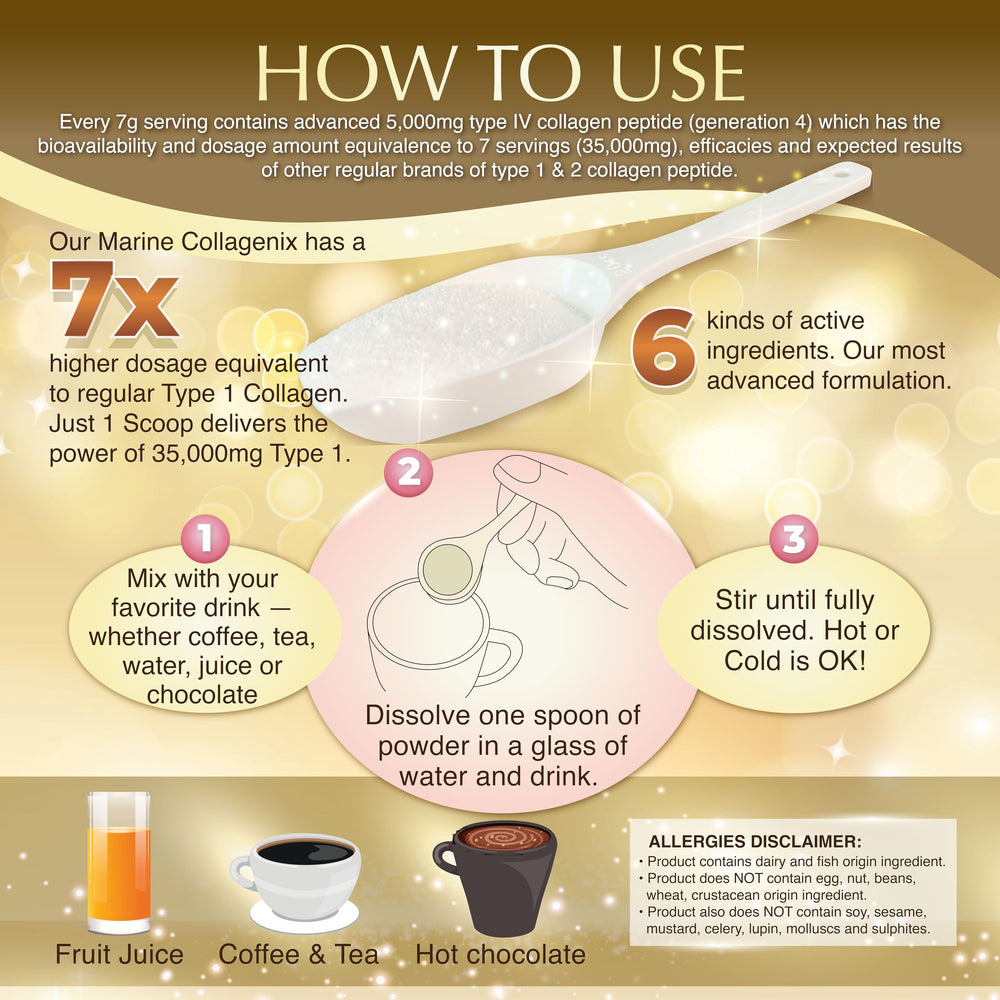 HOW TO USE

Every 7g serving contains advanced 5,000mg type IV collagen peptide (generation 4) which has the bioavailability and dosage amount equivalence to 7 servings (35,000mg), efficacies and expected results of other regular brands of type 1 & 2 collagen peptide.

Our Marine Collagenix has a

7x

higher dosage equivalent to regular Type 1 Collagen. Just 1 Scoop delivers the power of 35,000mg Type 1.

6 kinds of active ingredients. Our most advanced formulation.

1
Mix with your favorite drink — whether coffee, tea, water, juice or chocolate

2
Dissolve one spoon of powder in a glass of water and drink.

3
Stir until fully dissolved. Hot or Cold is OK!

Fruit Juice

Coffee & Tea

Hot chocolate

ALLERGIES DISCLAIMER:
• Product contains dairy and fish origin ingredient.
• Product does NOT contain egg, nut, beans, wheat, crustacean origin ingredient.
• Product also does NOT contain soy, sesame, mustard, celery, lupin, molluscs and sulphites.