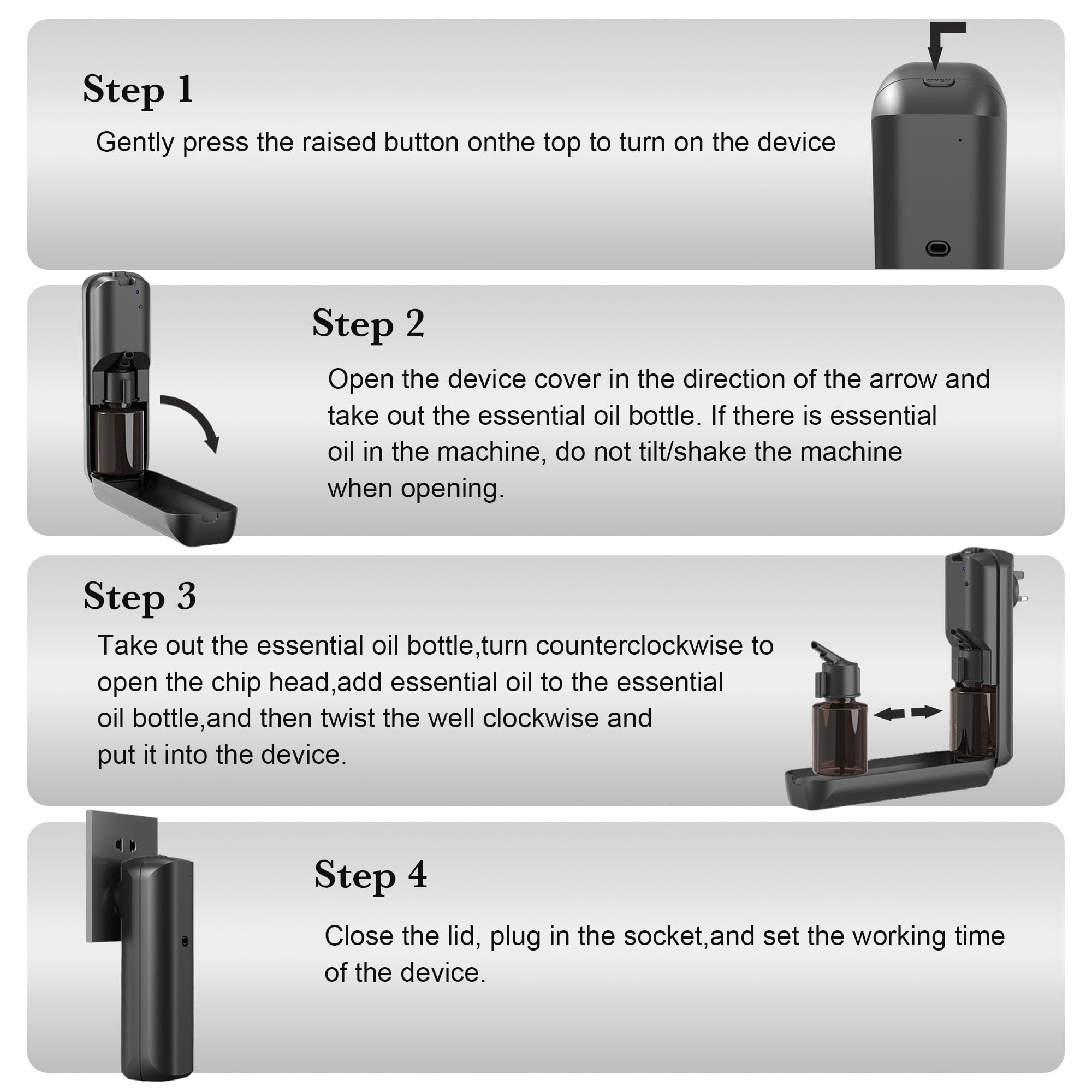 Step 1

Gently press the raised button onthe top to turn on the device

OPEN

Step 2

Open the device cover in the direction of the arrow and take out the essential oil bottle. If there is essential oil in the machine, do not tilt/shake the machine when opening.

Step 3

Take out the essential oil bottle,turn counterclockwise to open the chip head,add essential oil to the essential oil bottle,and then twist the well clockwise and put it into the device.

Step 4

Close the lid, plug in the socket,and set the working time of the device.