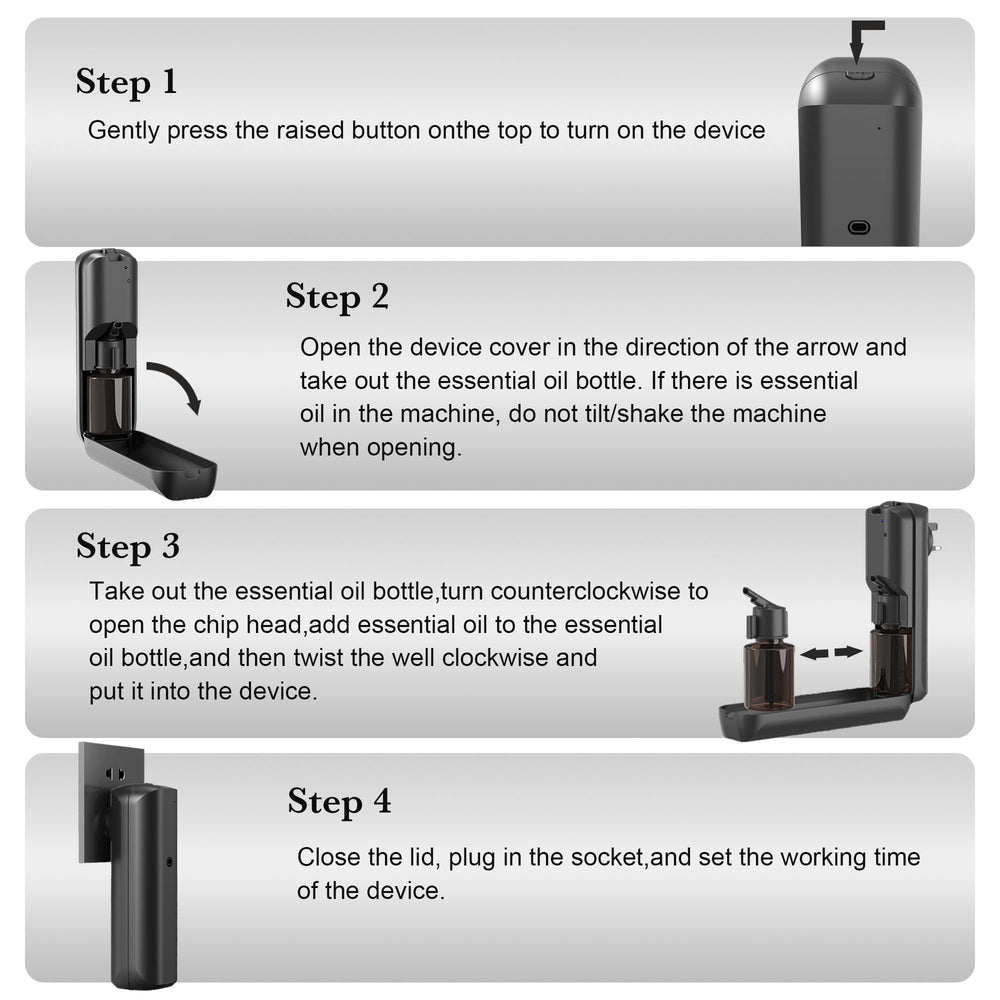 Step 1
Gently press the raised button onthe top to turn on the device

Step 2
Open the device cover in the direction of the arrow and take out the essential oil bottle. If there is essential oil in the machine, do not tilt/shake the machine when opening.

Step 3
Take out the essential oil bottle,turn counterclockwise to open the chip head,add essential oil to the essential oil bottle,and then twist the well clockwise and put it into the device.

Step 4
Close the lid, plug in the socket,and set the working time of the device.