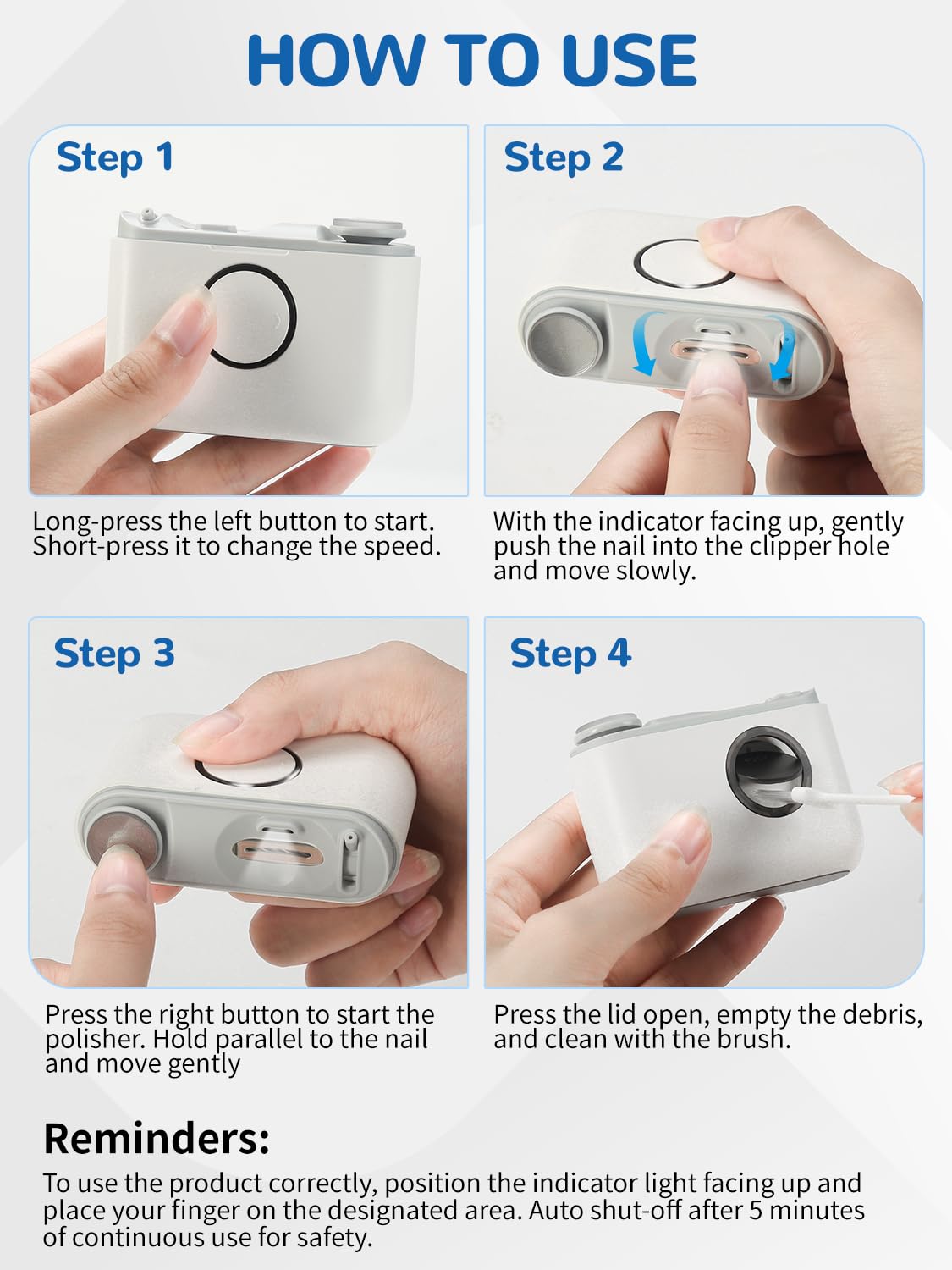 HOW TO USE

Step 1

Long-press the left button to start. Short-press it to change the speed.

Step 2

With the indicator facing up, gently push the nail into the clipper hole and move slowly.

Step 3

Press the right button to start the polisher. Hold parallel to the nail and move gently

Step 4

Press the lid open, empty the debris, and clean with the brush.

Reminders:

To use the product correctly, position the indicator light facing up and place your finger on the designated area. Auto shut-off after 5 minutes of continuous use for safety.