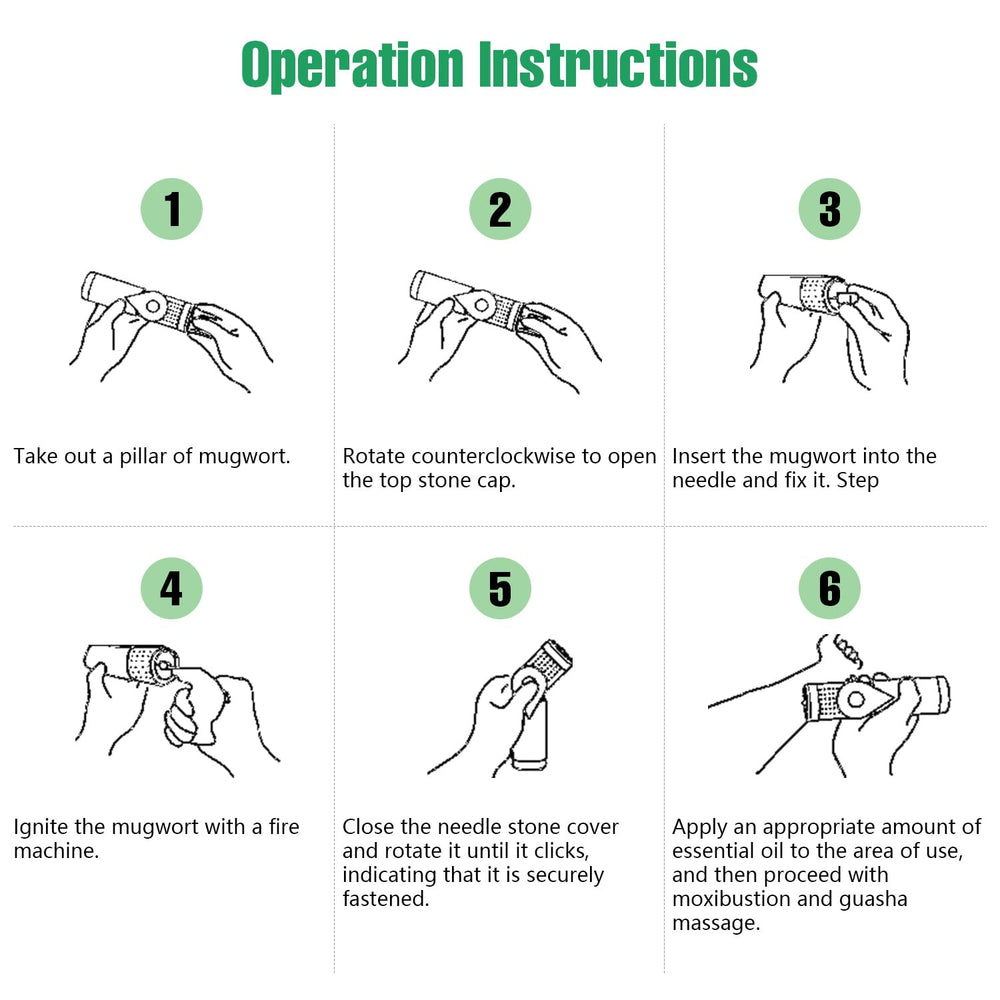 Operation Instructions

1

Take out a pillar of mugwort.

2

Rotate counterclockwise to open the top stone cap.

3

Insert the mugwort into the needle and fix it. Step

4

Ignite the mugwort with a fire machine.

5

Close the needle stone cover and rotate it until it clicks, indicating that it is securely fastened.

6

Apply an appropriate amount of essential oil to the area of use, and then proceed with moxibustion and guasha massage.