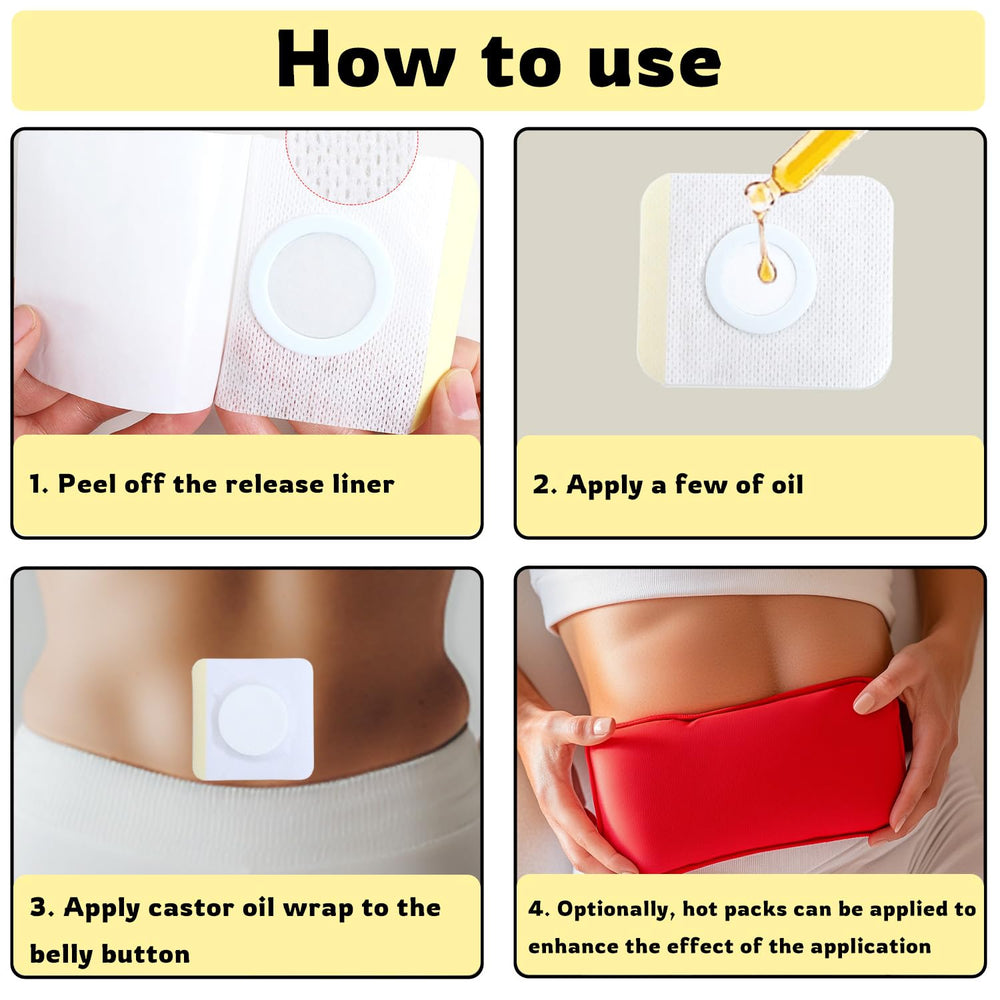 How to use

1. Peel off the release liner

2. Apply a few of oil

3. Apply castor oil wrap to the belly button

4. Optionally, hot packs can be applied to enhance the effect of the application