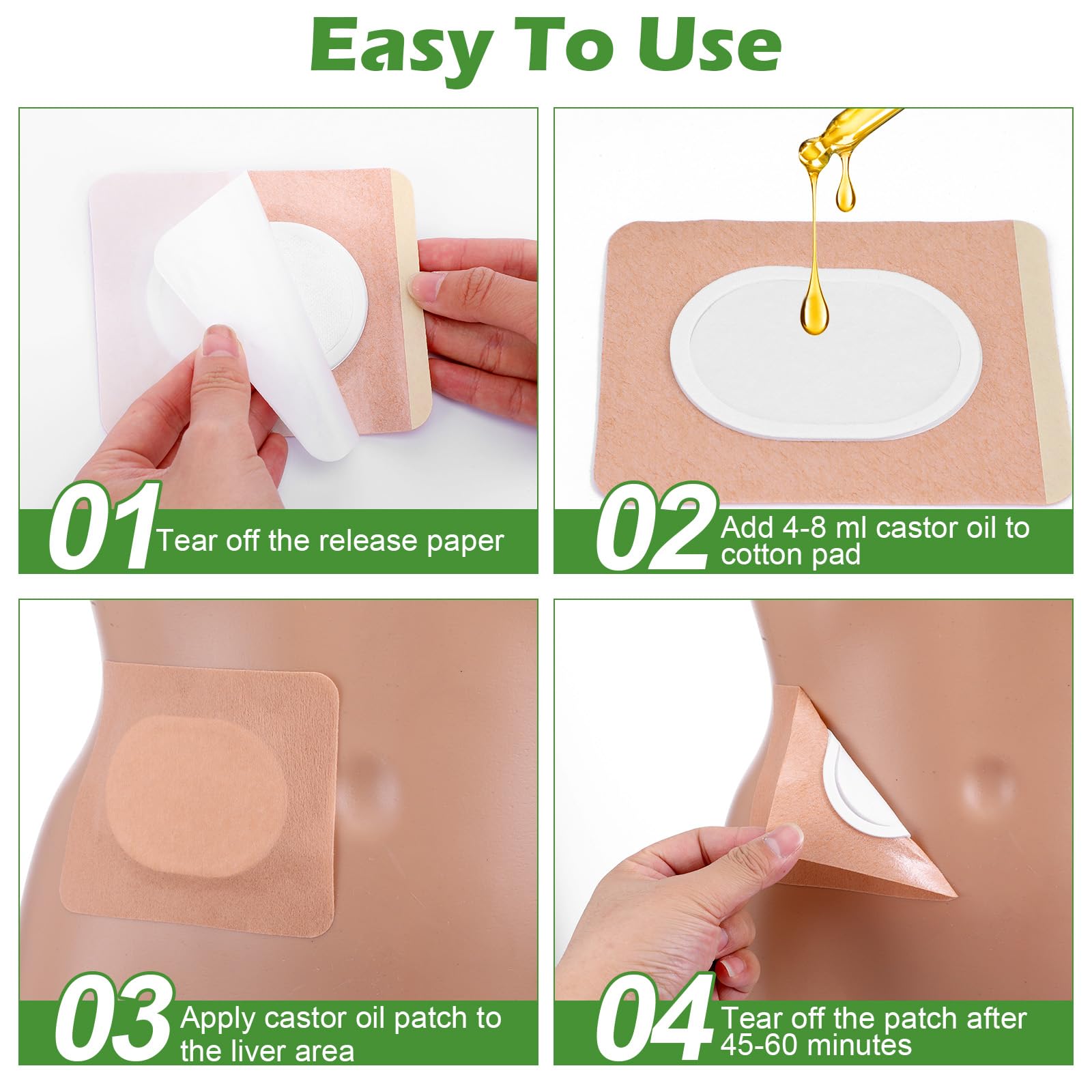 Easy To Use

01 Tear off the release paper

02 Add 4-8 ml castor oil to cotton pad

03 Apply castor oil patch to the liver area

04 Tear off the patch after 45-60 minutes