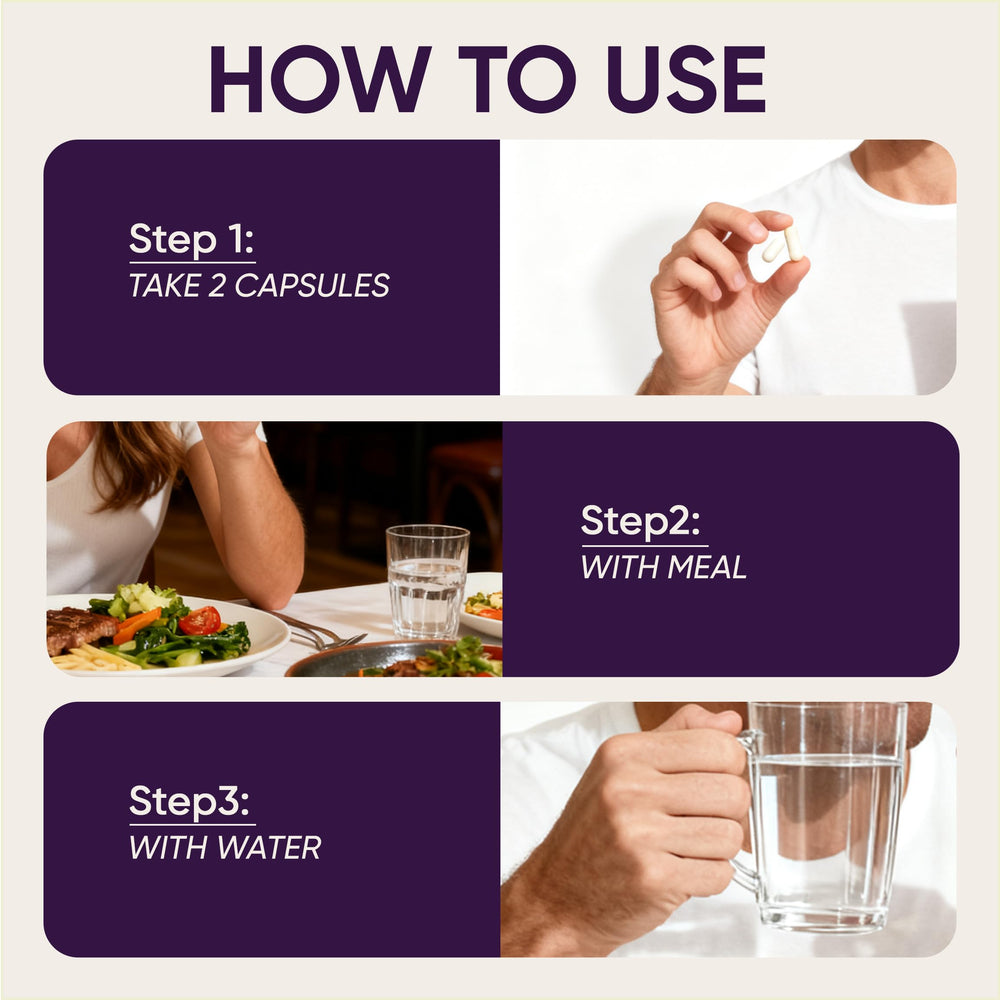 HOW TO USE

Step 1:
TAKE 2 CAPSULES

Step2:
WITH MEAL

Step3:
WITH WATER