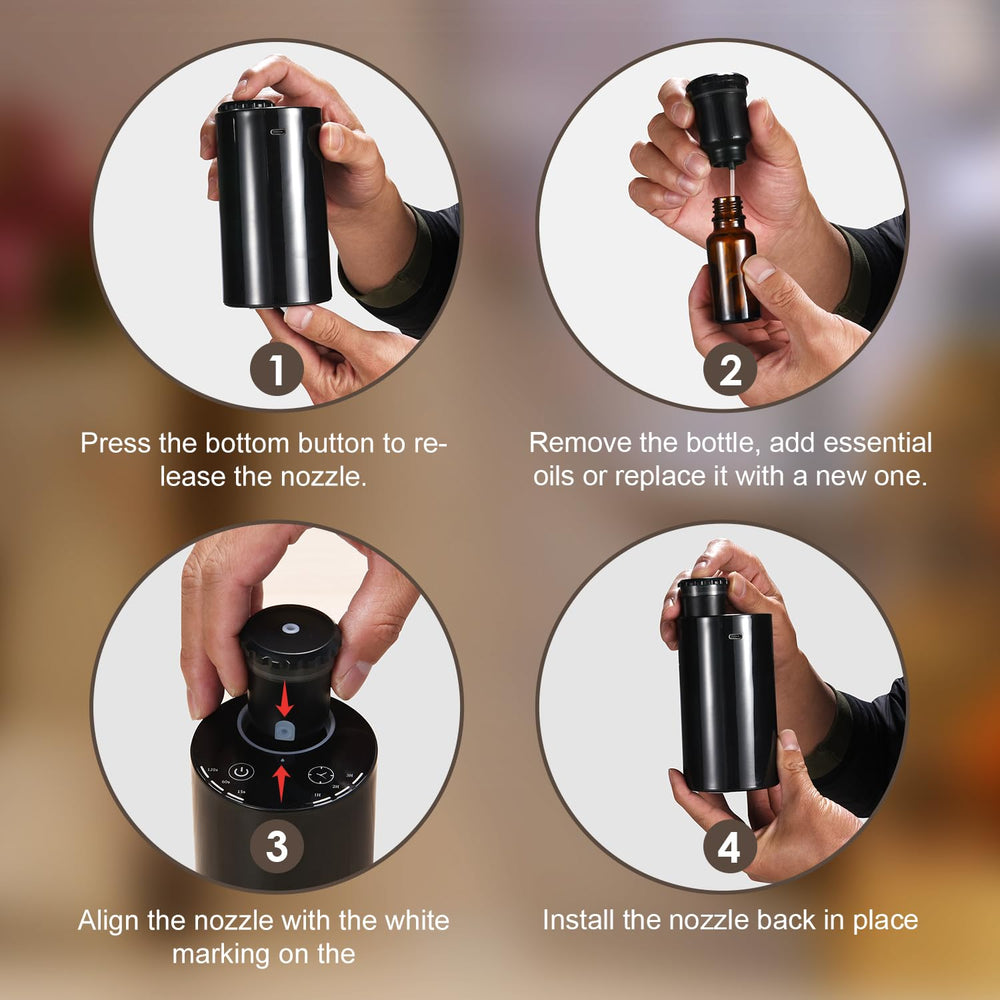 1

Press the bottom button to release the nozzle.

2

Remove the bottle, add essential oils or replace it with a new one.

3

Align the nozzle with the white marking on the

4

Install the nozzle back in place