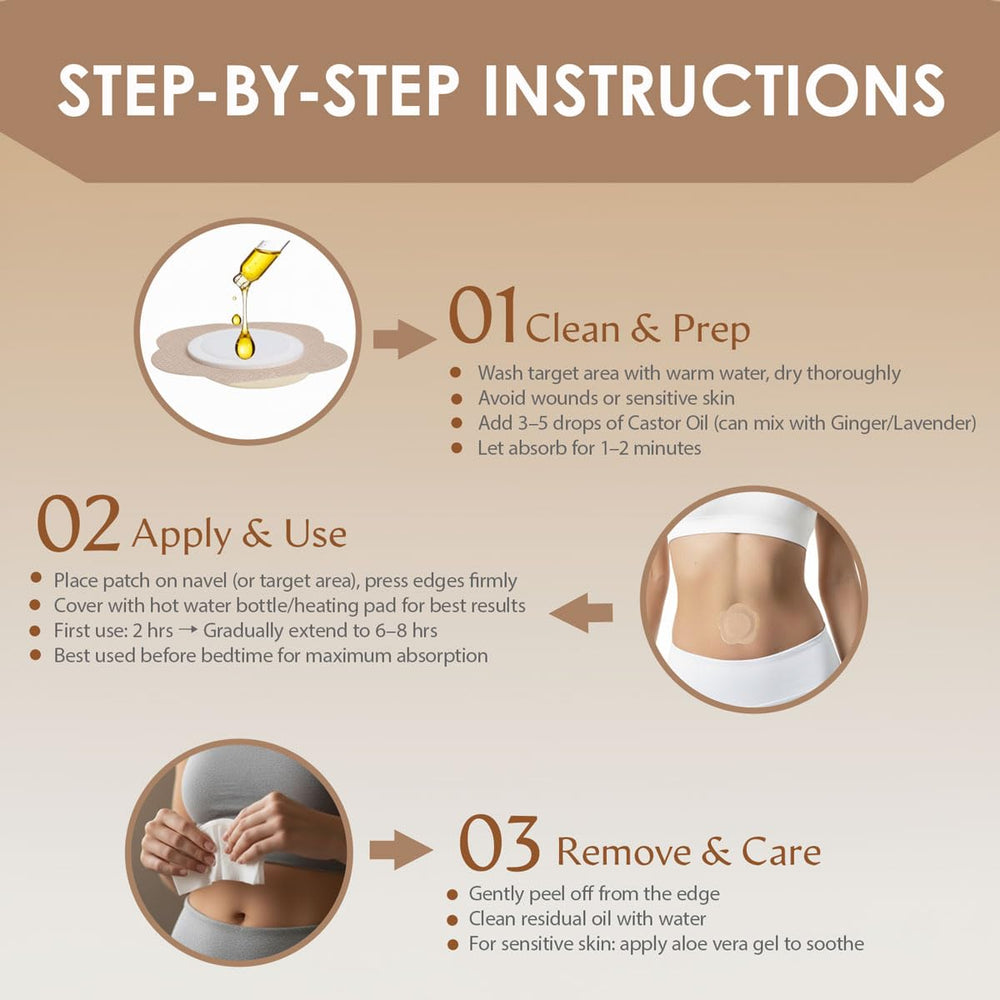 STEP-BY-STEP INSTRUCTIONS

01 Clean & Prep

- Wash target area with warm water, dry thoroughly
- Avoid wounds or sensitive skin
- Add 3–5 drops of Castor Oil (can mix with Ginger/Lavender)
- Let absorb for 1–2 minutes

02 Apply & Use

- Place patch on navel (or target area), press edges firmly
- Cover with hot water bottle/heating pad for best results
- First use: 2 hrs → Gradually extend to 6–8 hrs
- Best used before bedtime for maximum absorption

03 Remove & Care

- Gently peel off from the edge
- Clean residual oil with water
- For sensitive skin: apply aloe vera gel to soothe