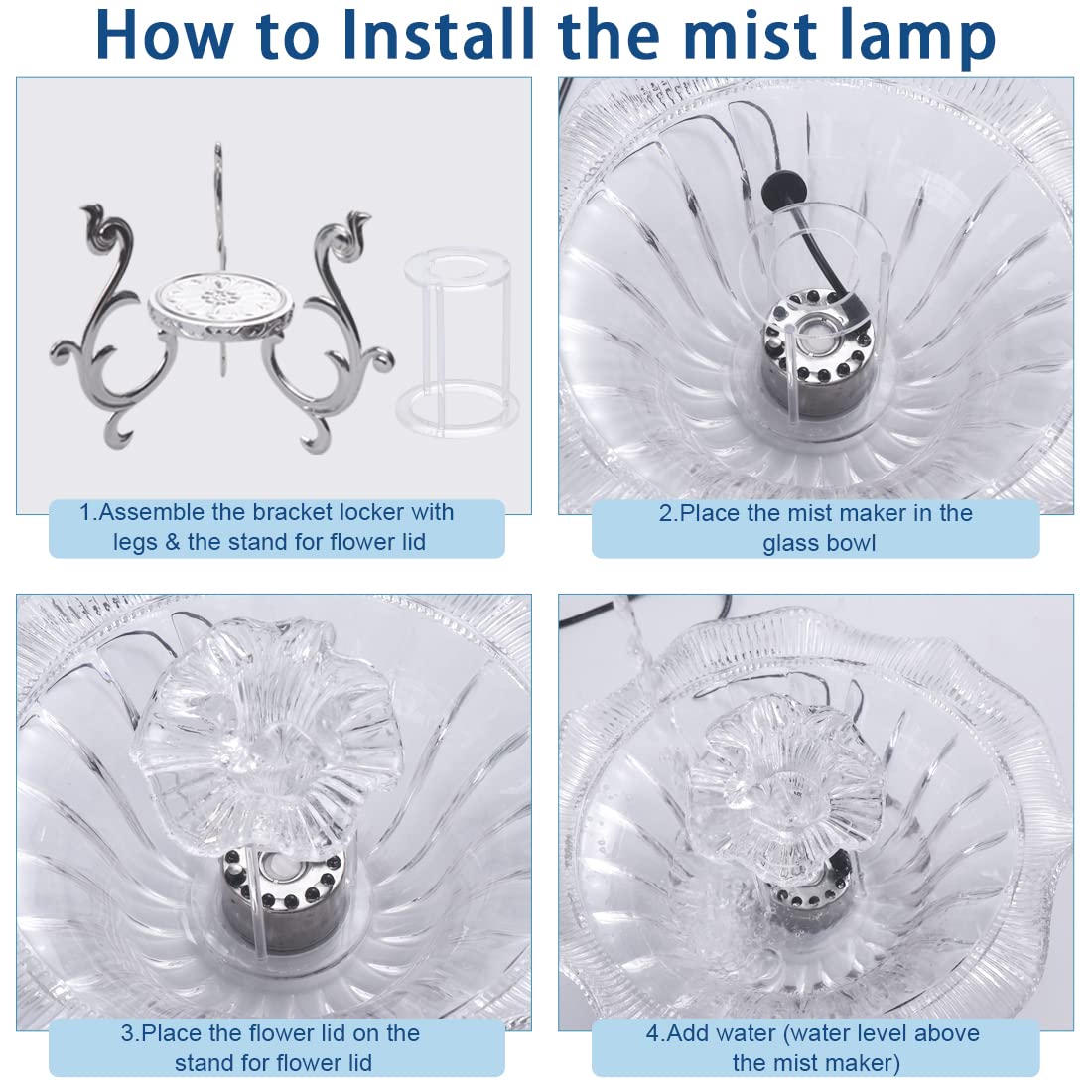 How to Install the mist lamp

1.Assemble the bracket locker with legs & the stand for flower lid

2.Place the mist maker in the glass bowl

3.Place the flower lid on the stand for flower lid

4.Add water (water level above the mist maker)