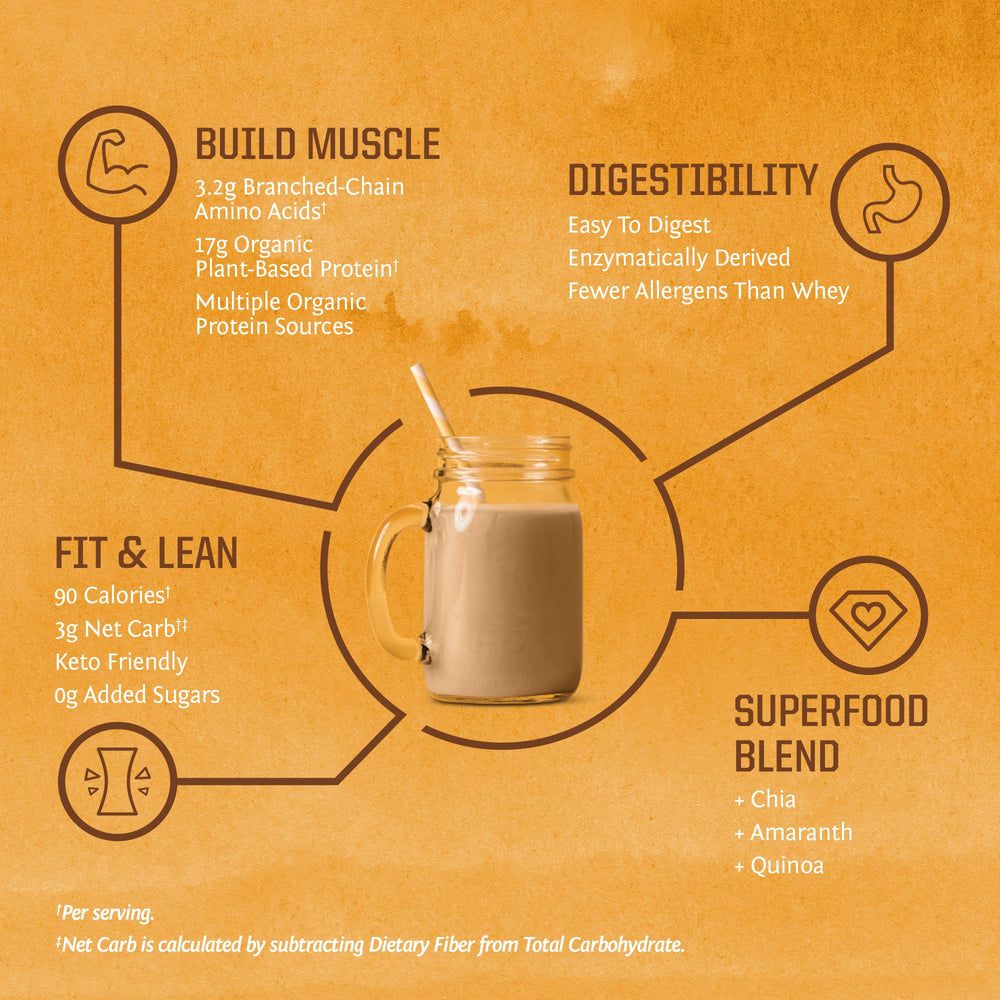 BUILD MUSCLE

3.2g Branched-Chain Amino Acids†

17g Organic Plant-Based Protein†

Multiple Organic Protein Sources

DIGESTIBILITY

Easy To Digest

Enzymatically Derived

Fewer Allergens Than Whey

FIT & LEAN

90 Calories†

3g Net Carb†‡

Keto Friendly

0g Added Sugars

SUPERFOOD BLEND

+ Chia

+ Amaranth

+ Quinoa

†Per serving.

‡Net Carb is calculated by subtracting Dietary Fiber from Total Carbohydrate.