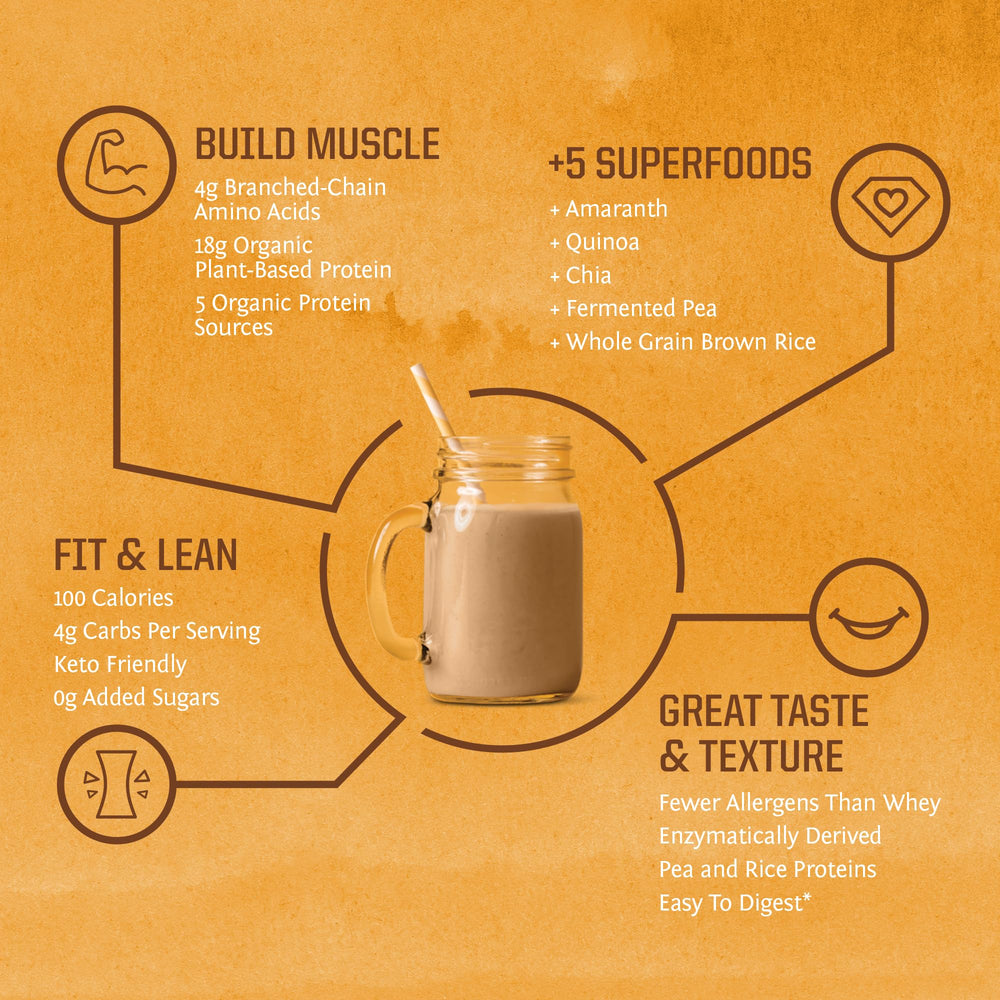 BUILD MUSCLE
4g Branched-Chain Amino Acids
18g Organic Plant-Based Protein
5 Organic Protein Sources

+5 SUPERFOODS
+ Amaranth
+ Quinoa
+ Chia
+ Fermented Pea
+ Whole Grain Brown Rice

FIT & LEAN
100 Calories
4g Carbs Per Serving
Keto Friendly
0g Added Sugars

GREAT TASTE & TEXTURE
Fewer Allergens Than Whey
Enzymatically Derived
Pea and Rice Proteins
Easy To Digest*