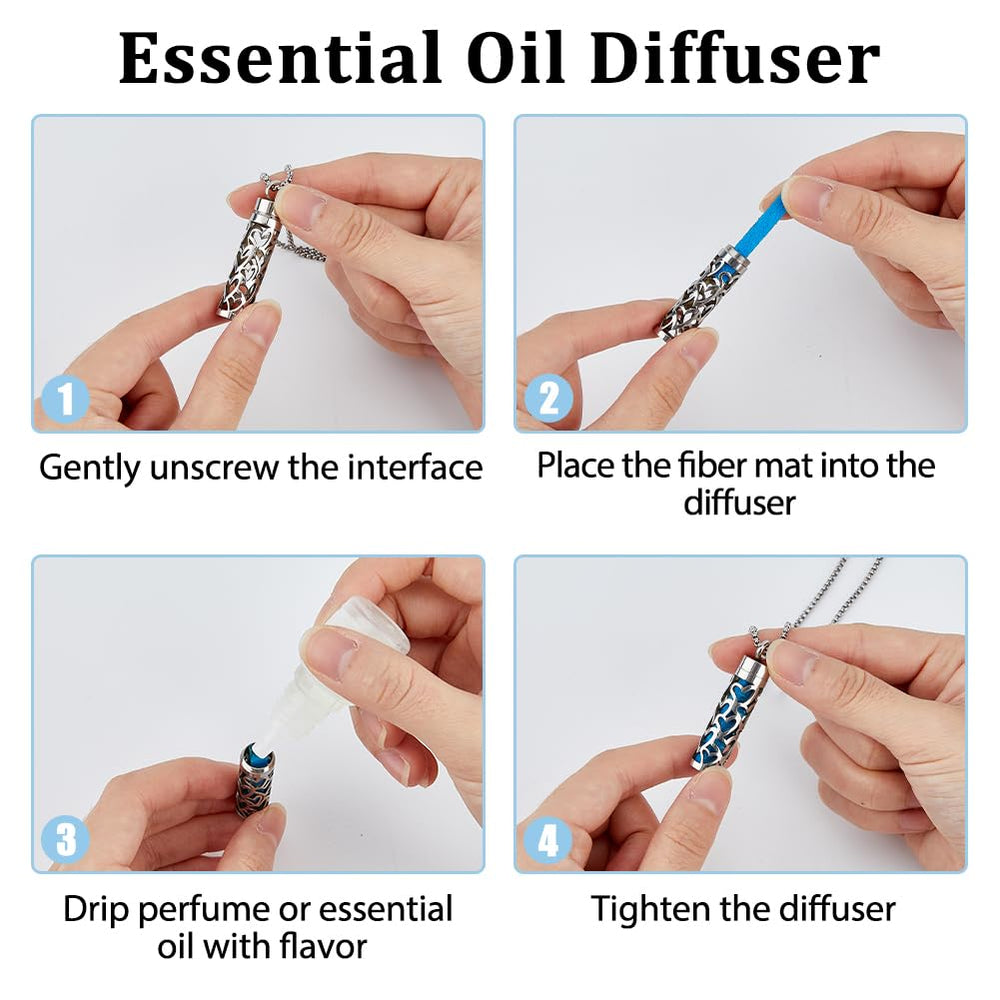 Essential Oil Diffuser

1

Gently unscrew the interface

2

Place the fiber mat into the diffuser

3

Drip perfume or essential oil with flavor

4

Tighten the diffuser