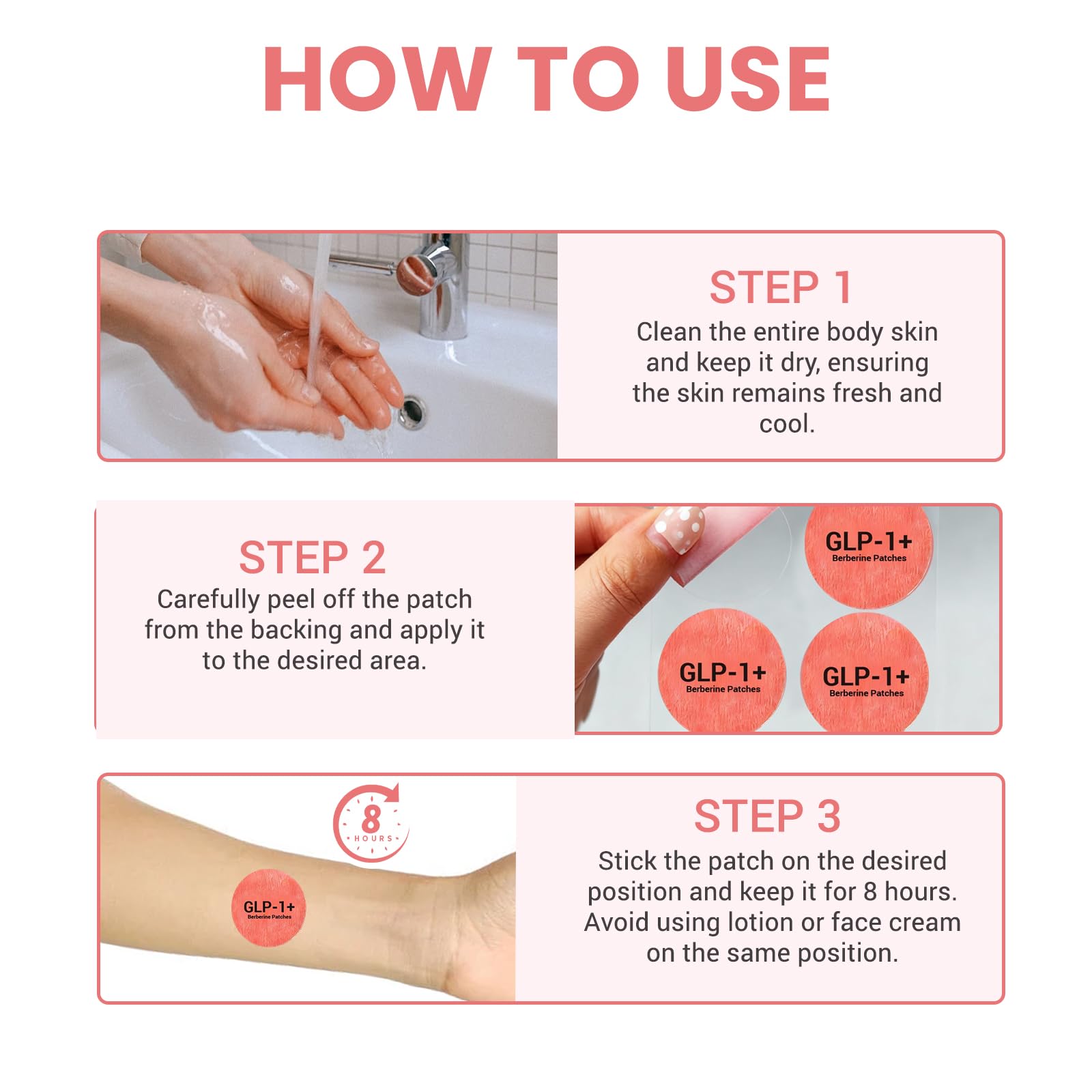 HOW TO USE

STEP 1
Clean the entire body skin and keep it dry, ensuring the skin remains fresh and cool.

STEP 2
Carefully peel off the patch from the backing and apply it to the desired area.

GLP-1+
Berberine Patches

GLP-1+
Berberine Patches

GLP-1+
Berberine Patches

8
HOURS

GLP-1+
Berberine Patches

STEP 3
Stick the patch on the desired position and keep it for 8 hours. Avoid using lotion or face cream on the same position.