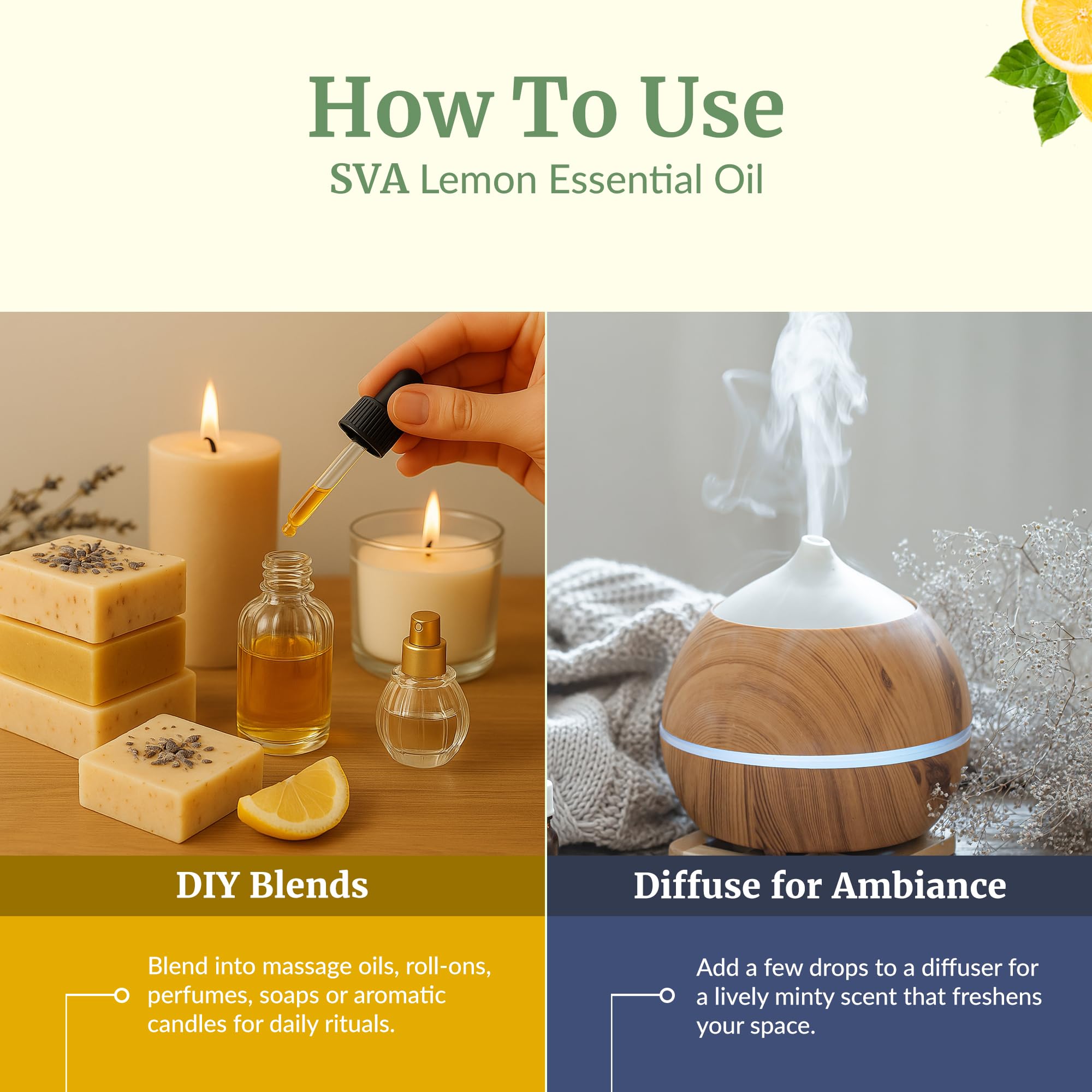 How To Use
SVA Lemon Essential Oil

DIY Blends

Blend into massage oils, roll-ons, perfumes, soaps or aromatic candles for daily rituals.

Diffuse for Ambiance

Add a few drops to a diffuser for a lively minty scent that freshens your space.