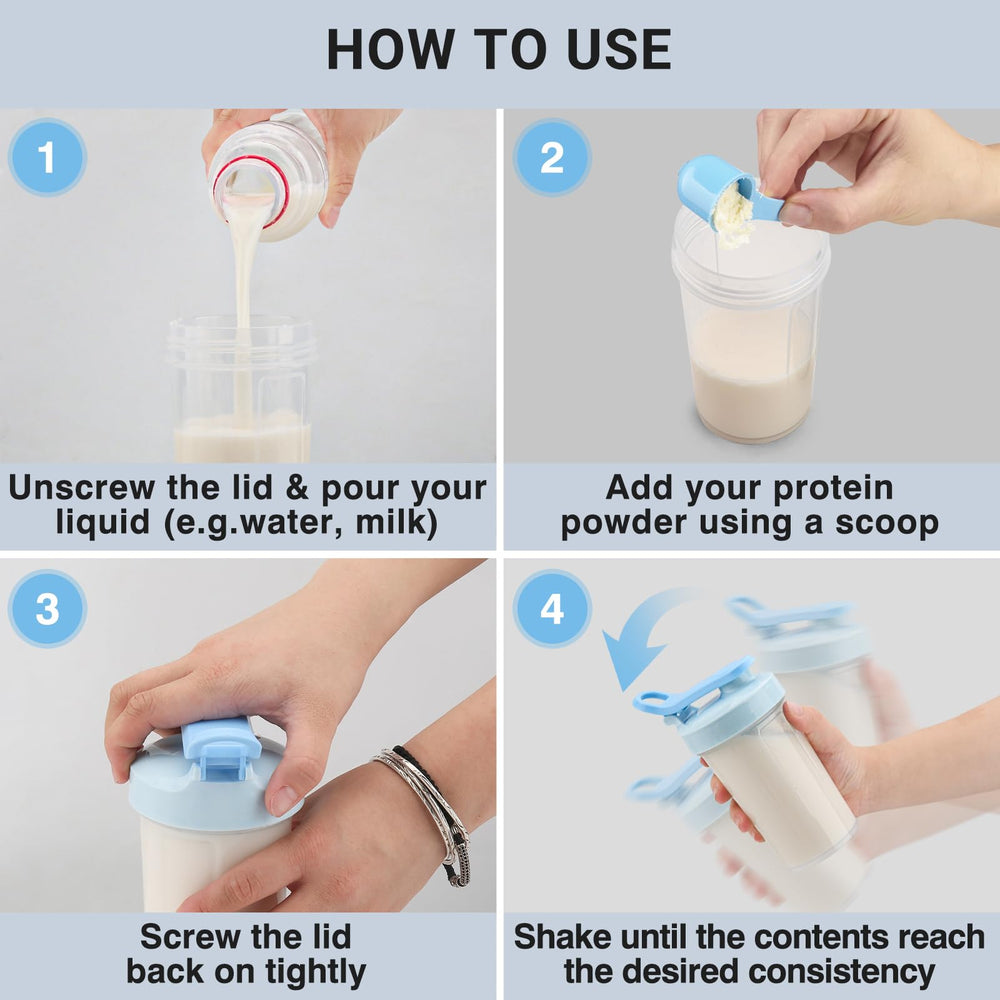 HOW TO USE

1

Unscrew the lid & pour your liquid (e.g.water, milk)

2

Add your protein powder using a scoop

3

Screw the lid back on tightly

4

Shake until the contents reach the desired consistency