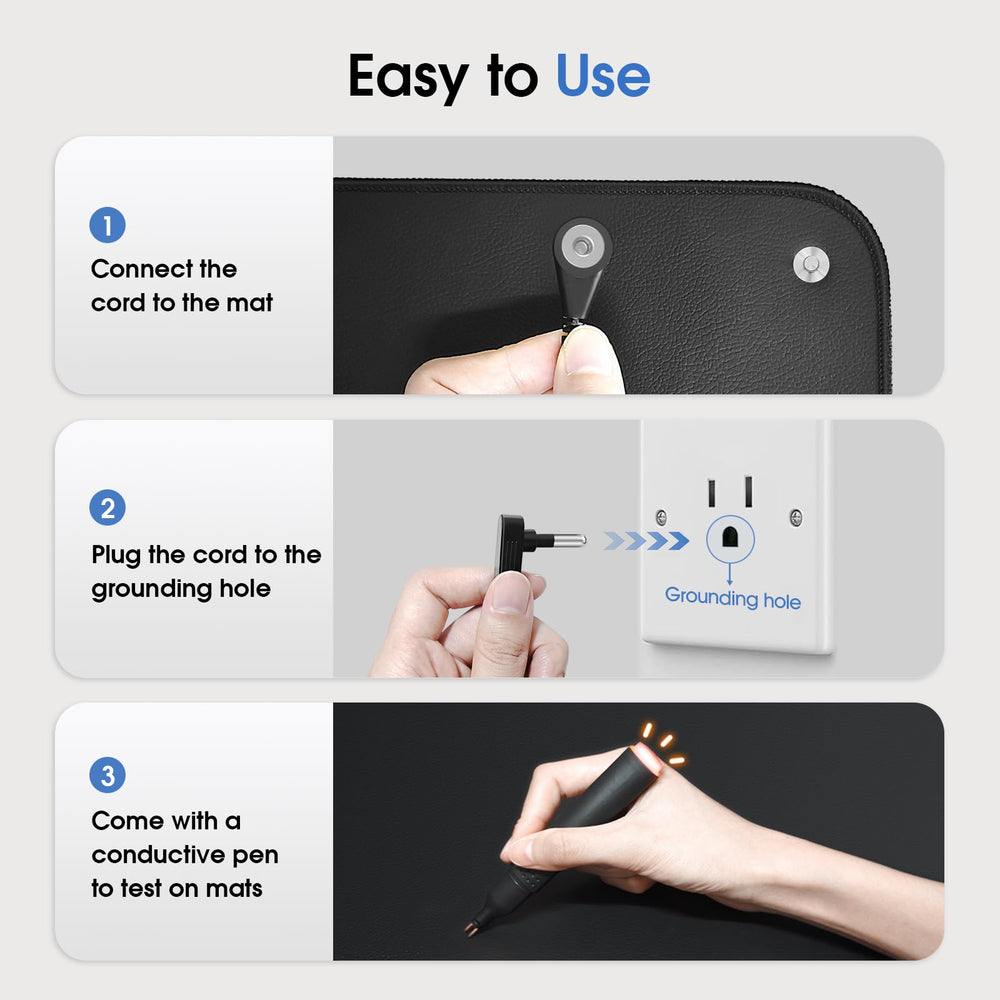 Easy to Use

1
Connect the cord to the mat

2
Plug the cord to the grounding hole

Grounding hole

3
Come with a conductive pen to test on mats