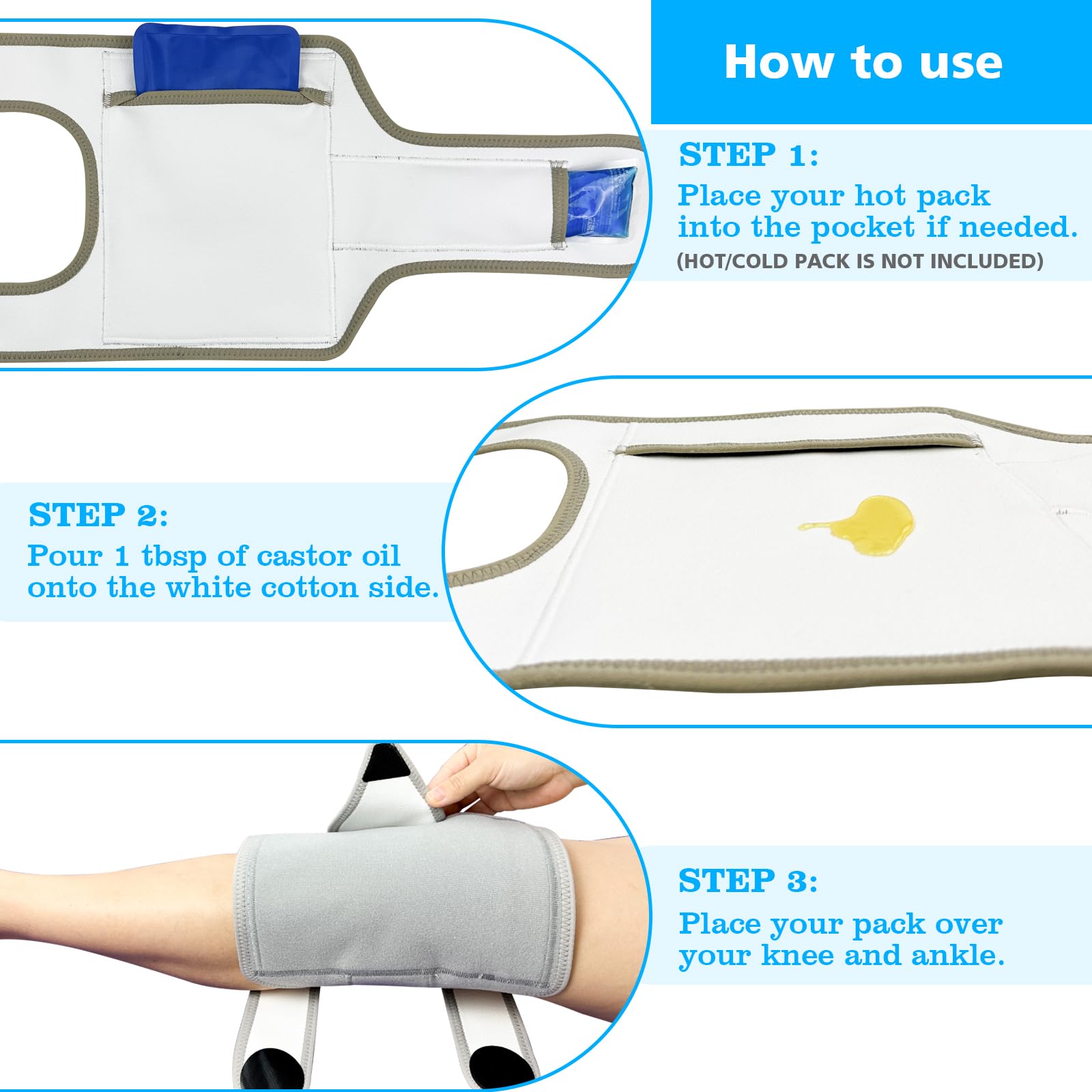 How to use

STEP 1:
Place your hot pack into the pocket if needed.
(HOT/COLD PACK IS NOT INCLUDED)

STEP 2:
Pour 1 tbsp of castor oil onto the white cotton side.

STEP 3:
Place your pack over your knee and ankle.