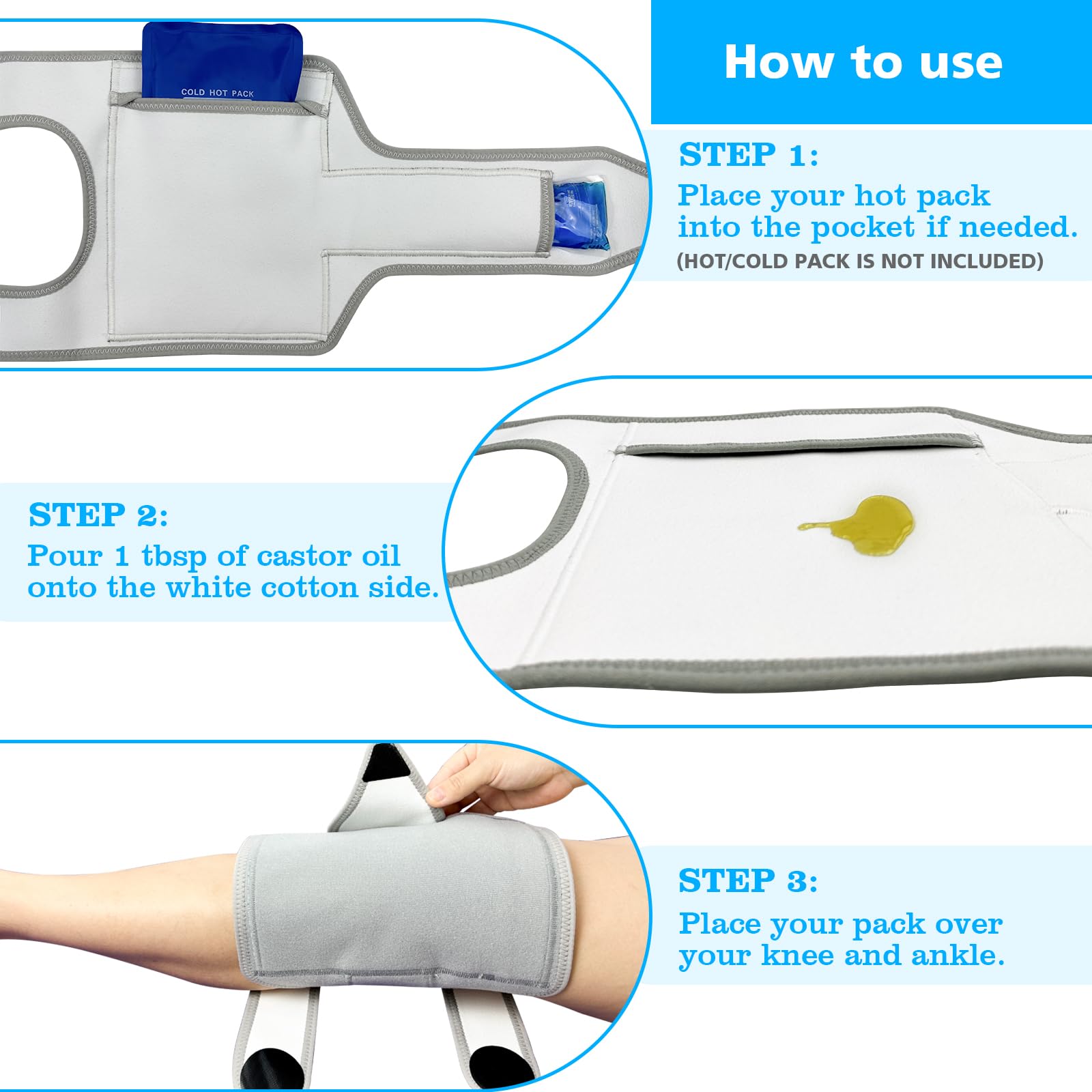 COLD HOT PACK

How to use

STEP 1:
Place your hot pack into the pocket if needed.
(HOT/COLD PACK IS NOT INCLUDED)

STEP 2:
Pour 1 tbsp of castor oil onto the white cotton side.

STEP 3:
Place your pack over your knee and ankle.