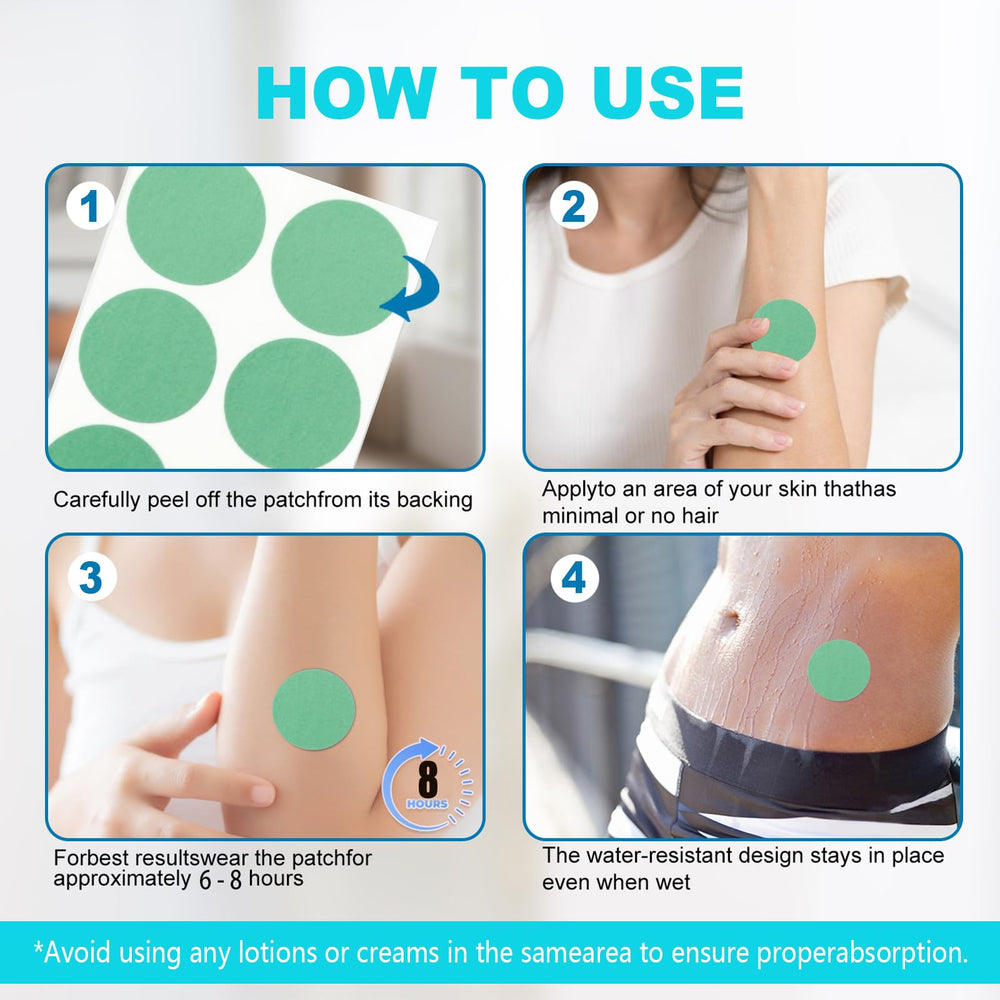 HOW TO USE

1

Carefully peel off the patchfrom its backing

2

Applyto an area of your skin thathas minimal or no hair

3

8 HOURS

Forbest resultswear the patchfor approximately 6 - 8 hours

4

The water-resistant design stays in place even when wet

*Avoid using any lotions or creams in the samearea to ensure properabsorption.