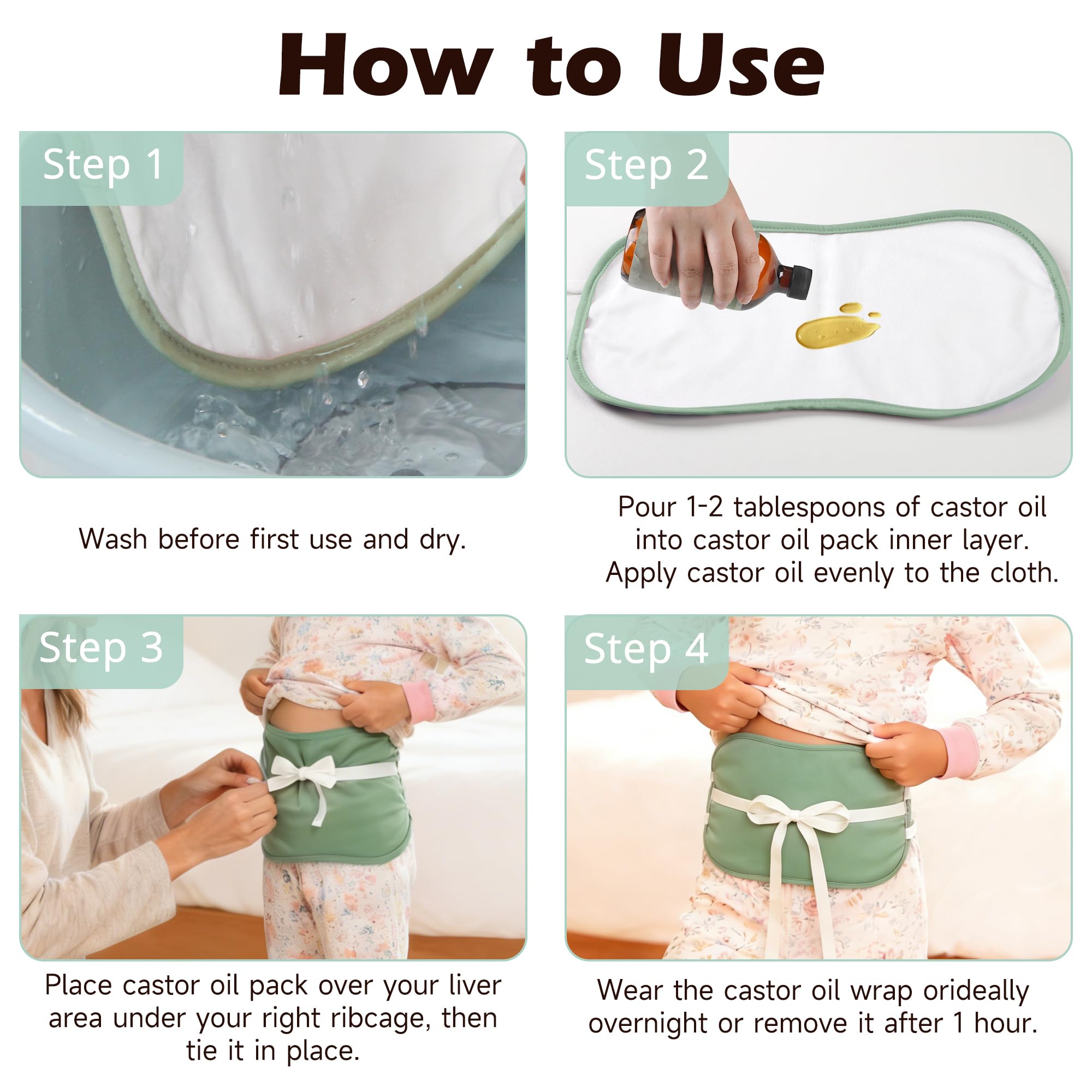 How to Use

Step 1

Wash before first use and dry.

Step 2

Pour 1-2 tablespoons of castor oil into castor oil pack inner layer. Apply castor oil evenly to the cloth.

Step 3

Place castor oil pack over your liver area under your right ribcage, then tie it in place.

Step 4

Wear the castor oil wrap orideally overnight or remove it after 1 hour.