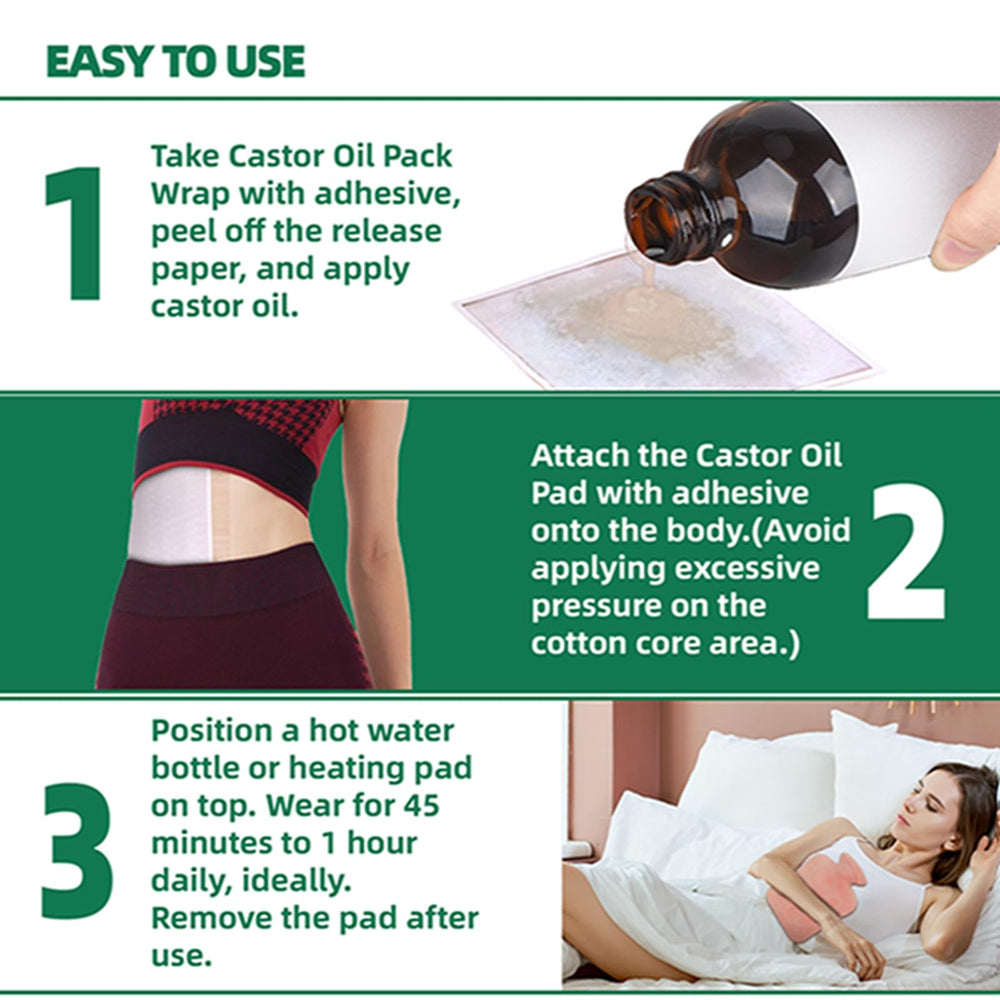 EASY TO USE

1

Take Castor Oil Pack Wrap with adhesive, peel off the release paper, and apply castor oil.

Attach the Castor Oil Pad with adhesive onto the body.(Avoid applying excessive pressure on the cotton core area.)

2

3

Position a hot water bottle or heating pad on top. Wear for 45 minutes to 1 hour daily, ideally. Remove the pad after use.