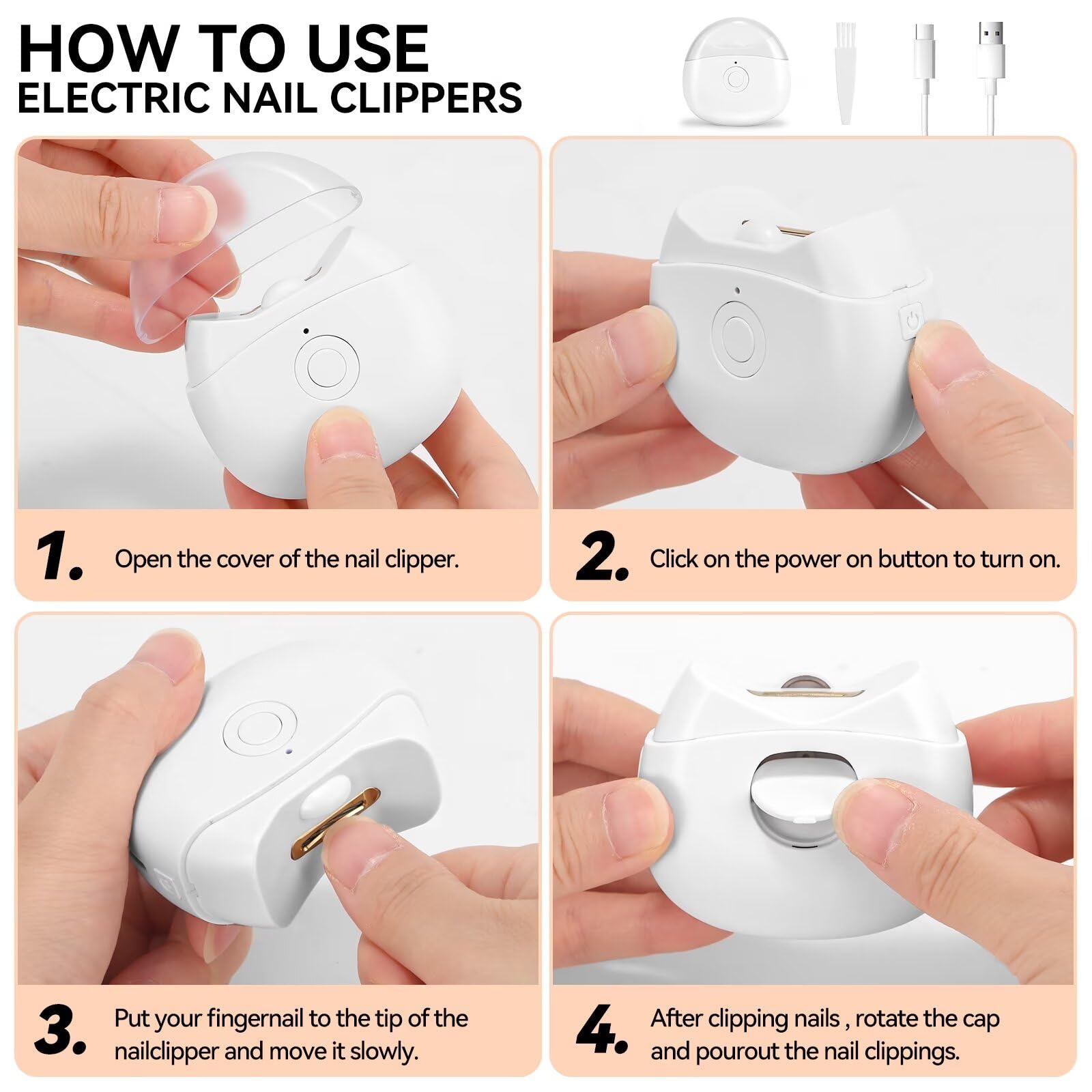 HOW TO USE
ELECTRIC NAIL CLIPPERS

1. Open the cover of the nail clipper.

2. Click on the power on button to turn on.

3. Put your fingernail to the tip of the nailclipper and move it slowly.

4. After clipping nails , rotate the cap and pourout the nail clippings.