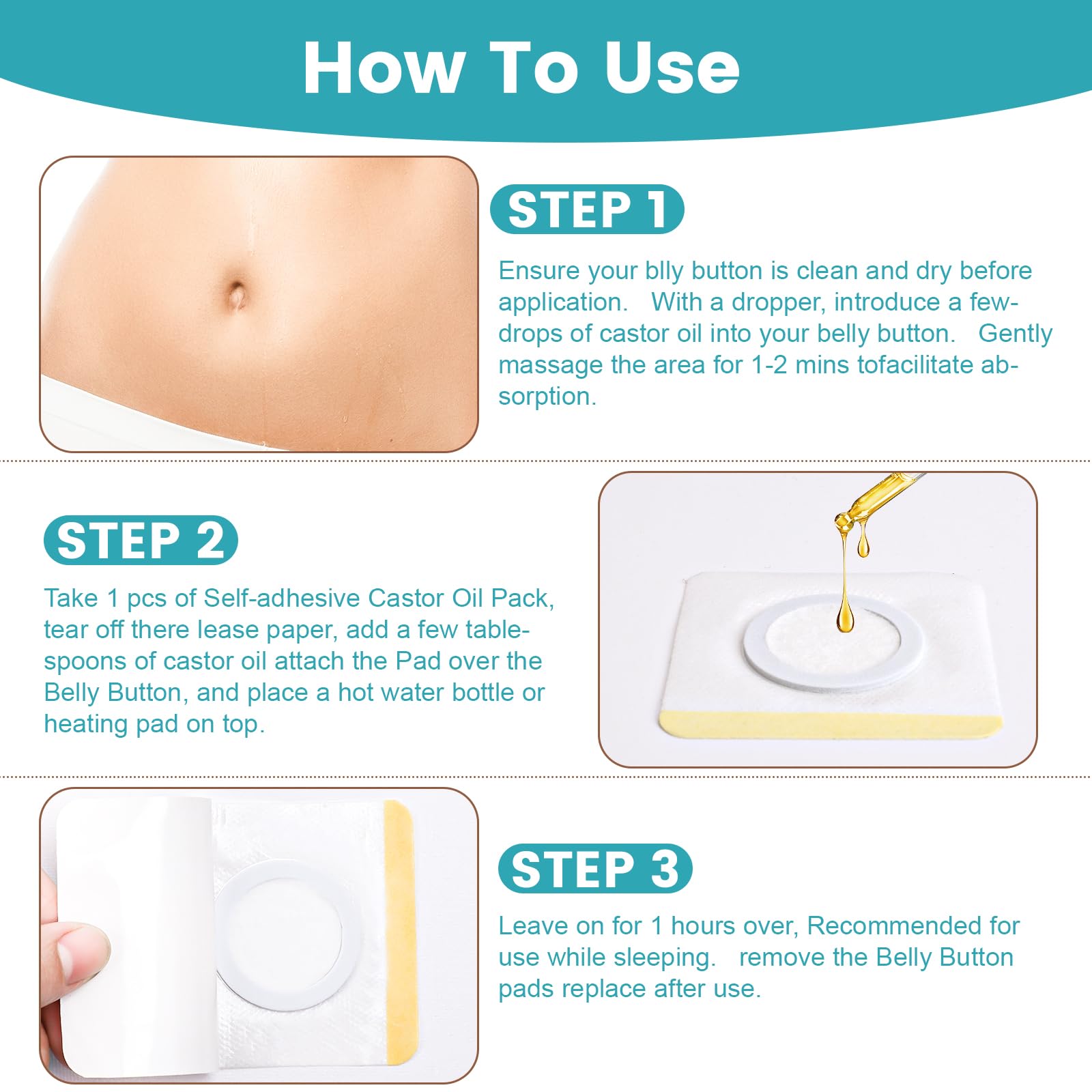 How To Use

STEP 1

Ensure your blly button is clean and dry before application. With a dropper, introduce a few-drops of castor oil into your belly button. Gently massage the area for 1-2 mins tofacilitate absorption.

STEP 2

Take 1 pcs of Self-adhesive Castor Oil Pack, tear off there lease paper, add a few tablespoons of castor oil attach the Pad over the Belly Button, and place a hot water bottle or heating pad on top.

STEP 3

Leave on for 1 hours over, Recommended for use while sleeping. remove the Belly Button pads replace after use.